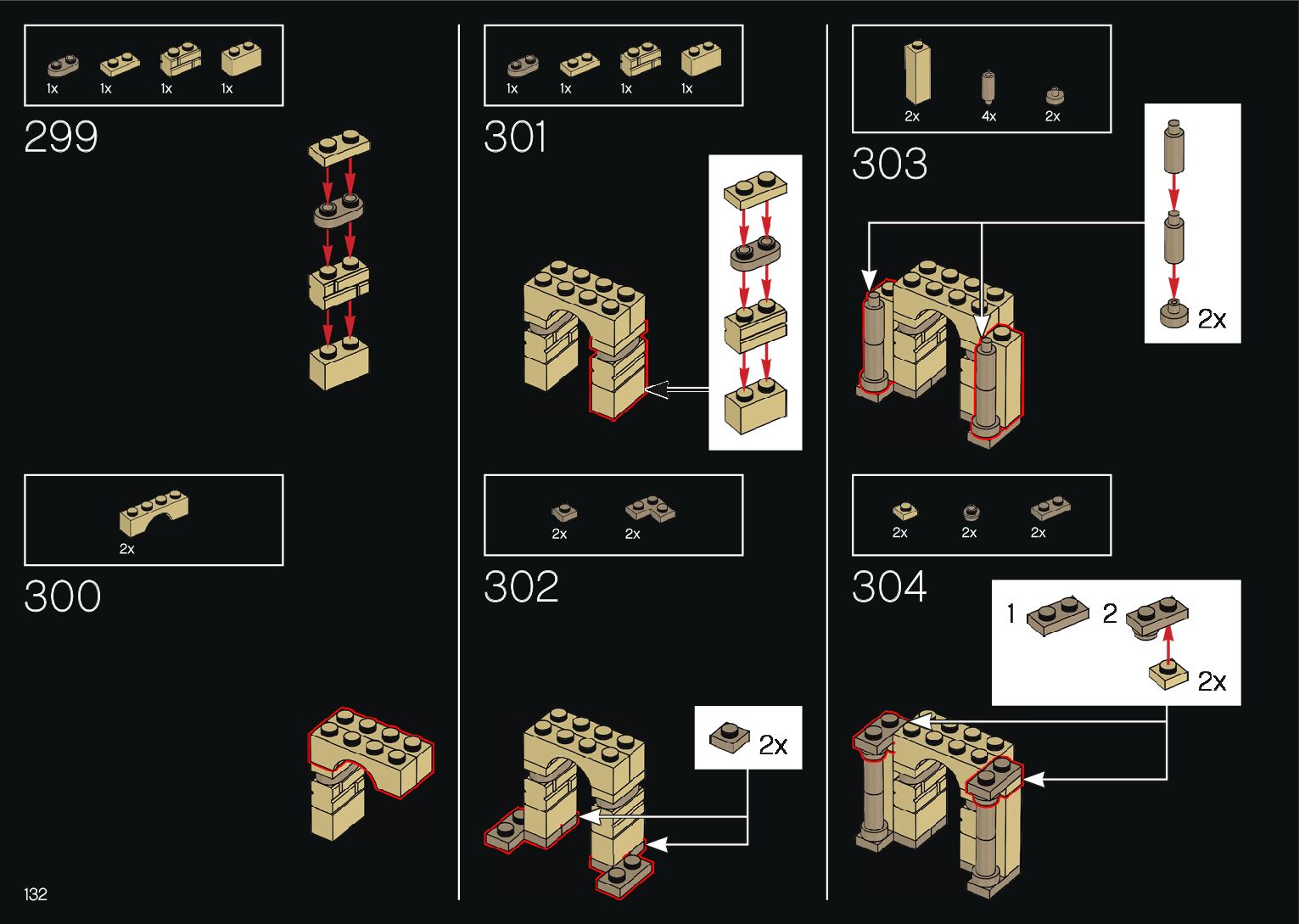 1x 1x 1x 1x

299

2x

300

132

1x 1x 1x 1x

301

2x 2x

302

2x

2x 4x 2x

303

2x

2x 2x 2x

304

1 2

2x