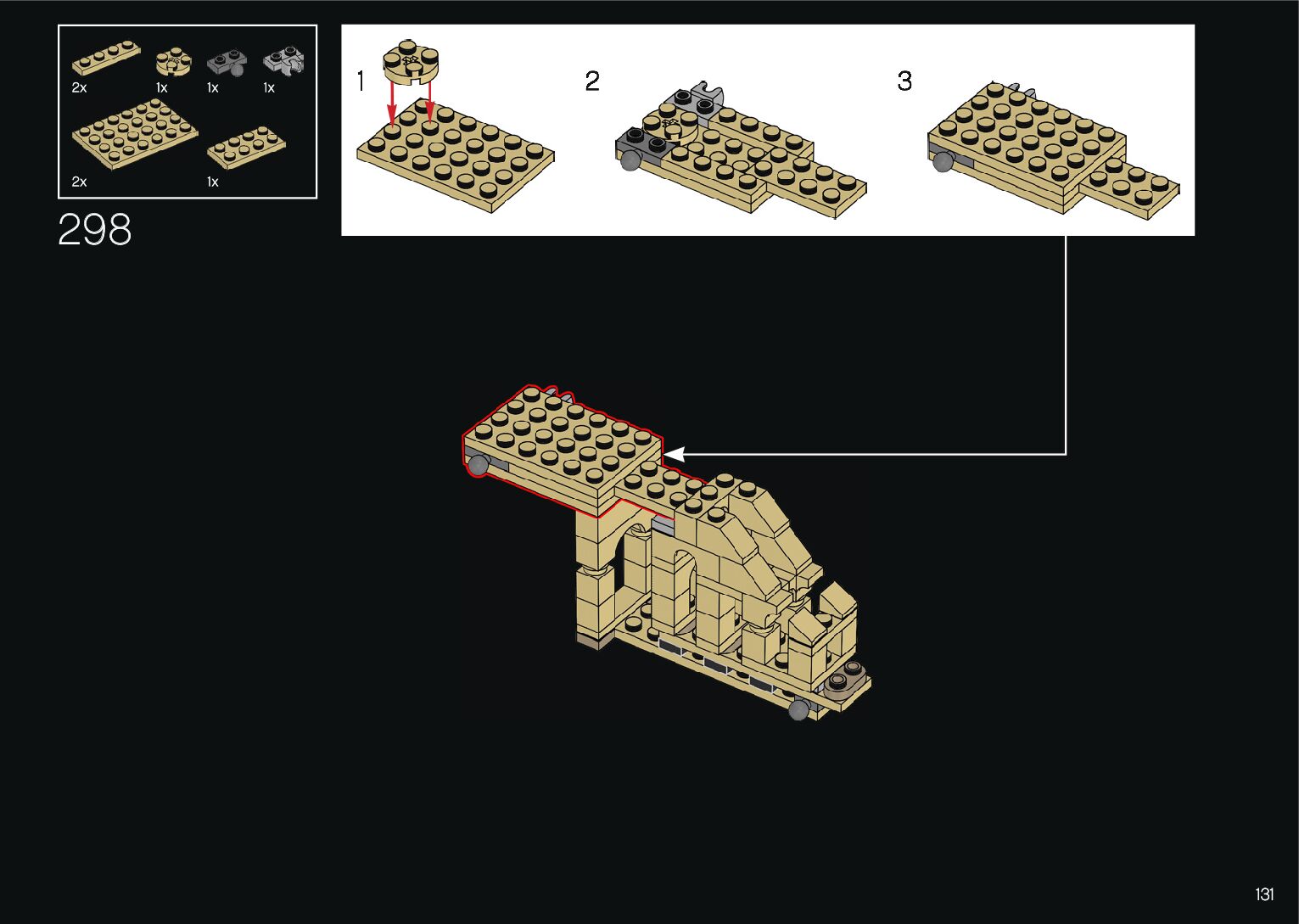 2x
1x
1x
1x
2x
1x

298

1
2
3

131