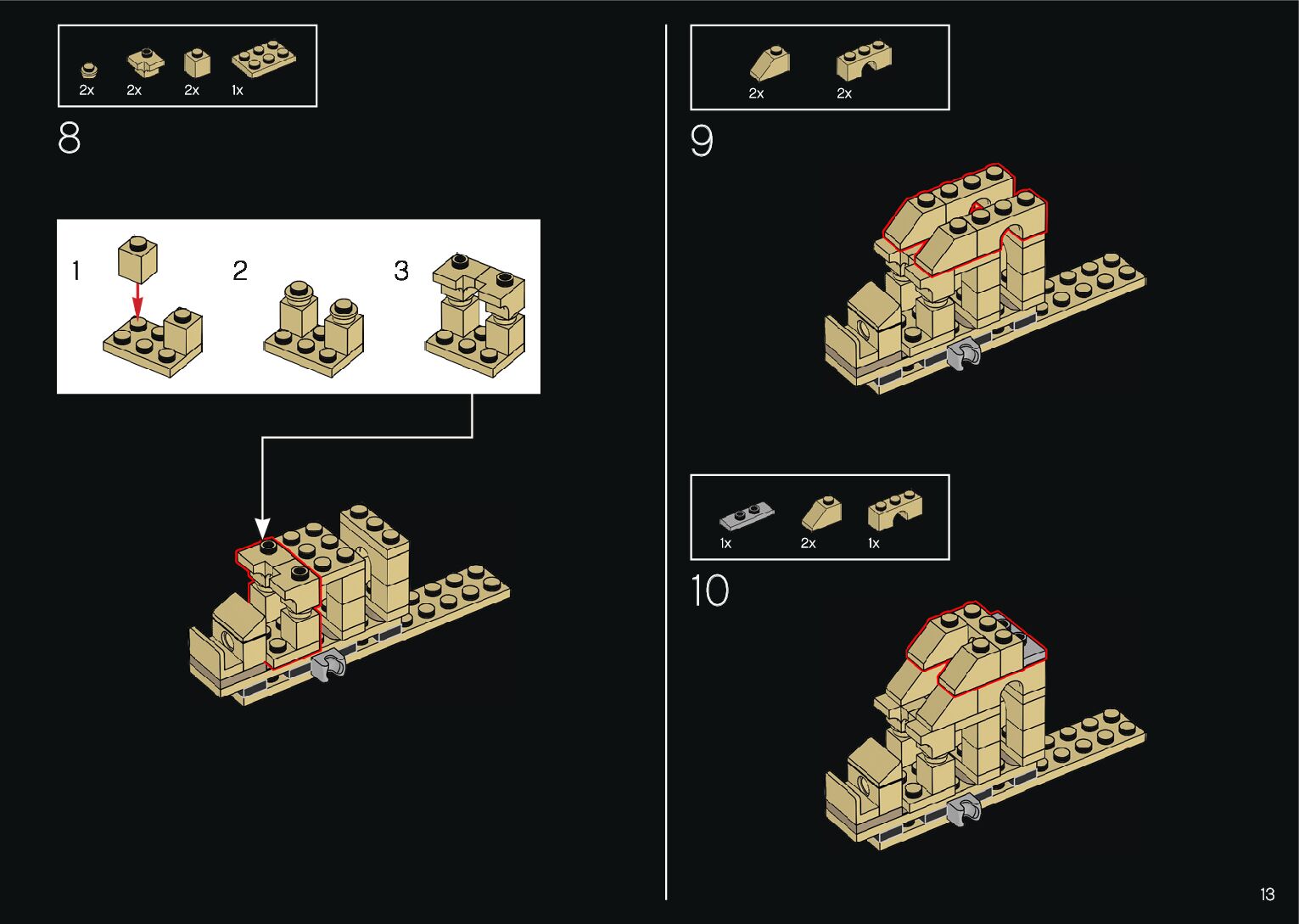 2x 2x 2x 1x

8

1 2 3

2x 2x

9

1x 2x 1x

10

13