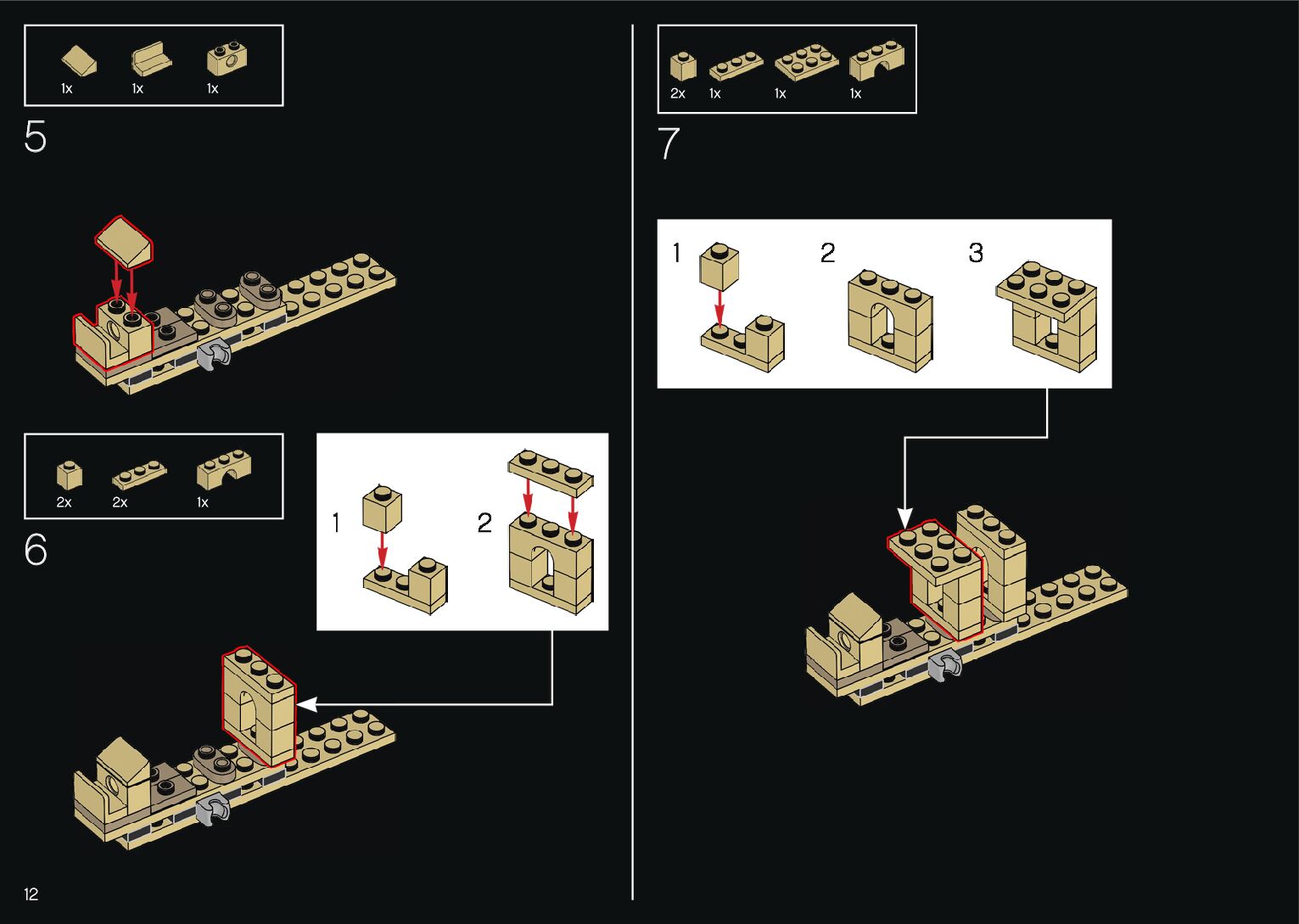 1x 1x 1x

5

2x 2x 1x

6

1

2

12

2x 1x 1x 1x

7

1

2

3