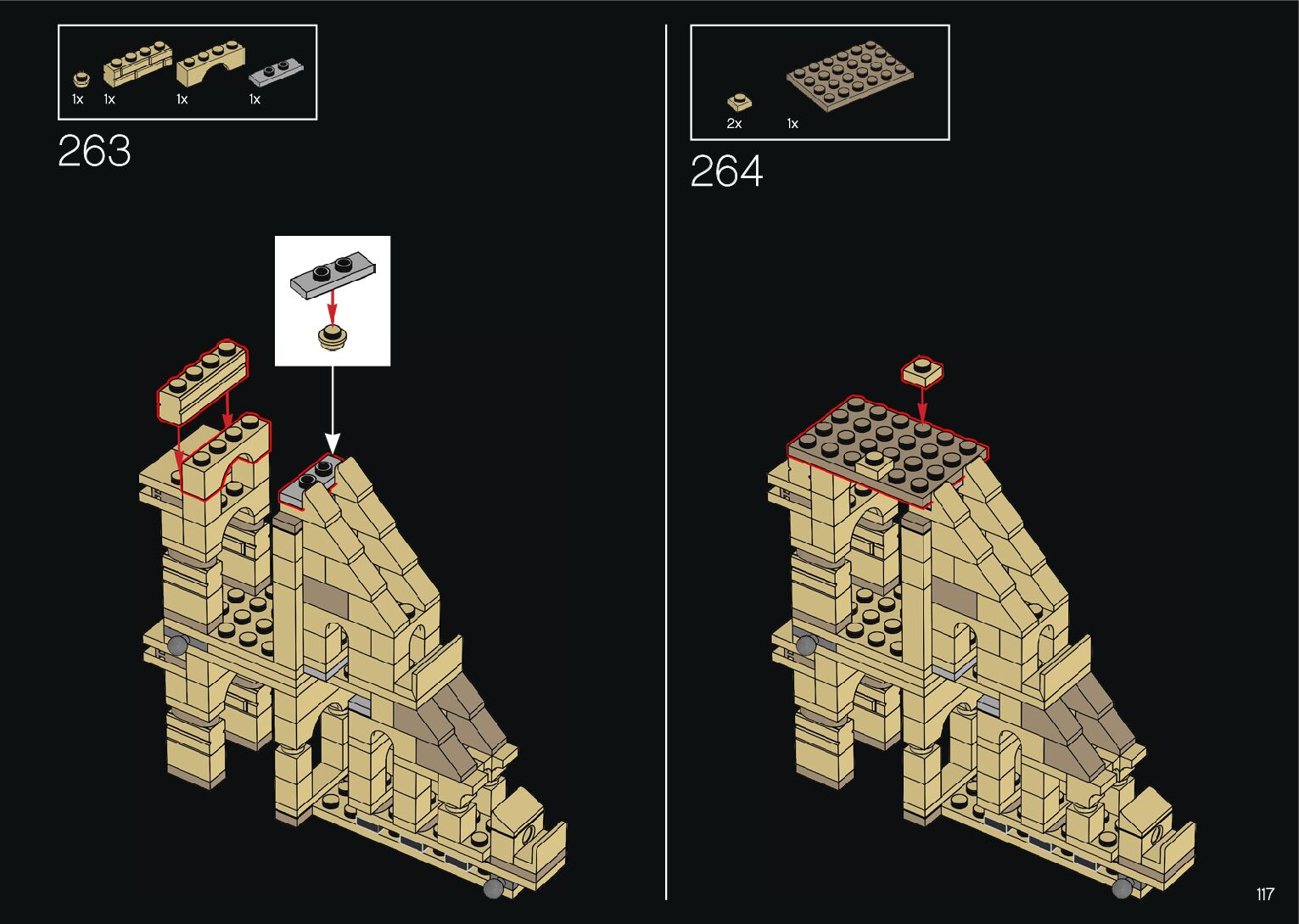 1x 1x 1x 1x

263

2x 1x

264

117