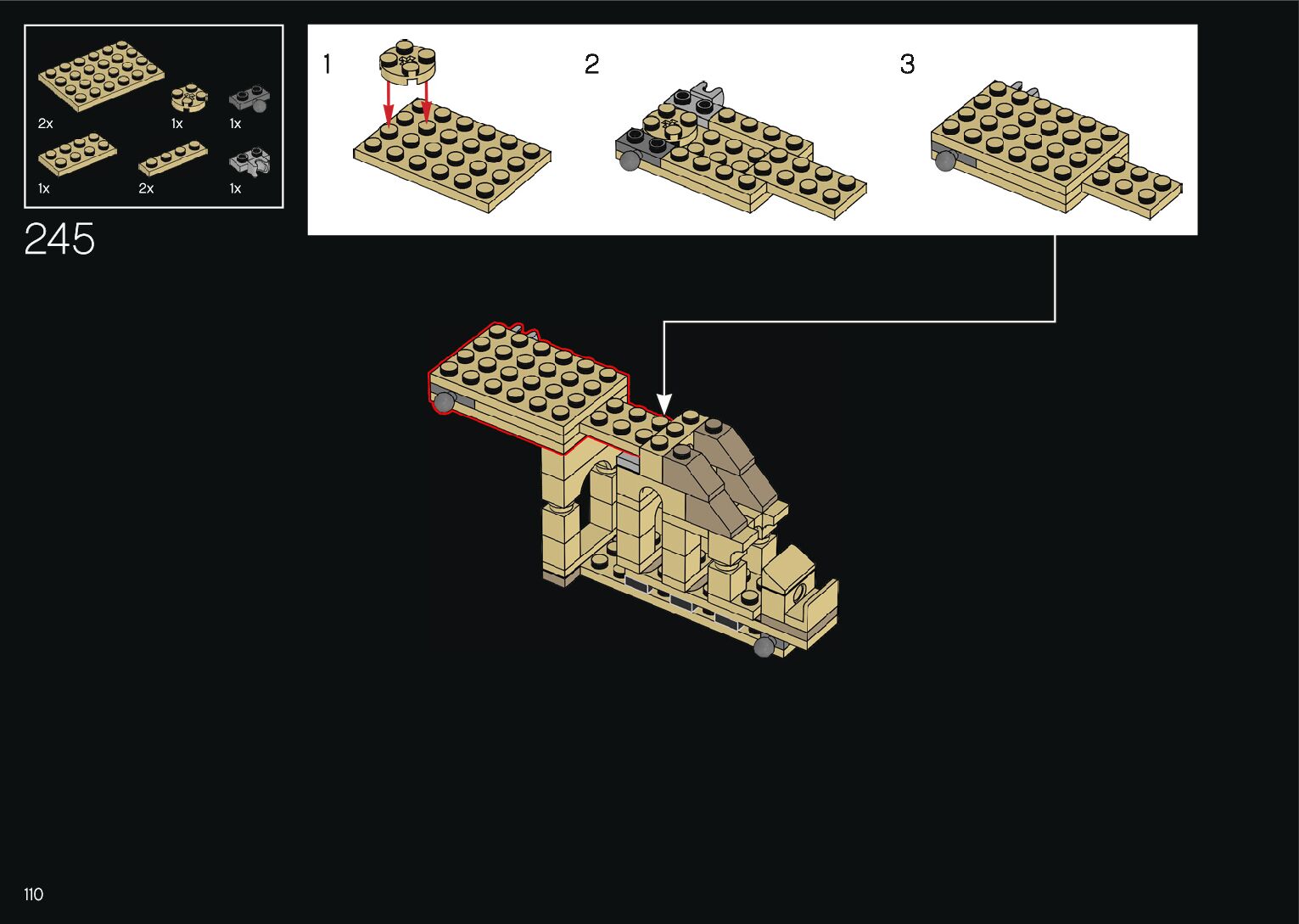 2x
1x
1x
1x
2x
1x

245

1
2
3

110