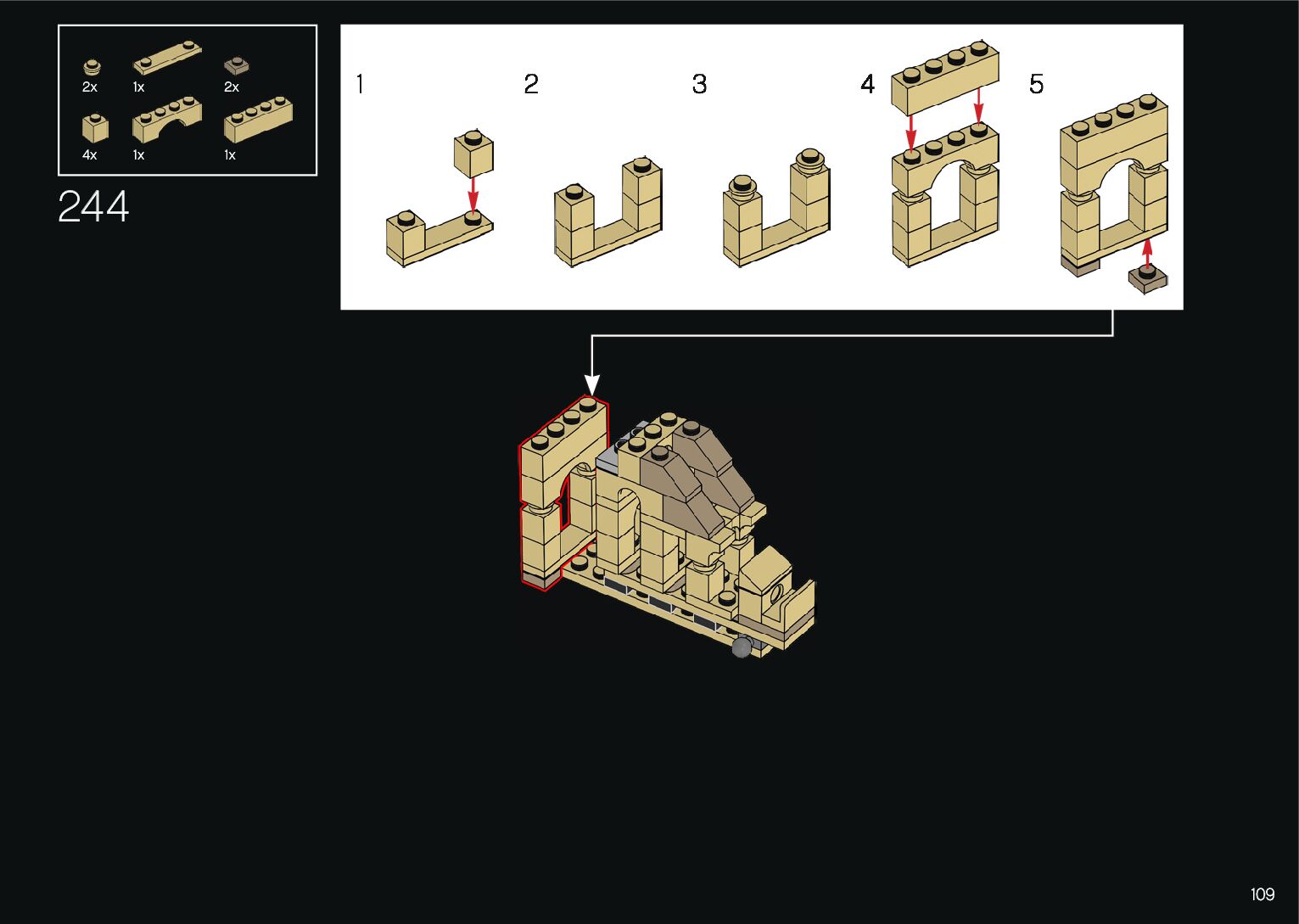 2x 1x 2x
4x 1x 1x

244

1

2

3

4

5

109