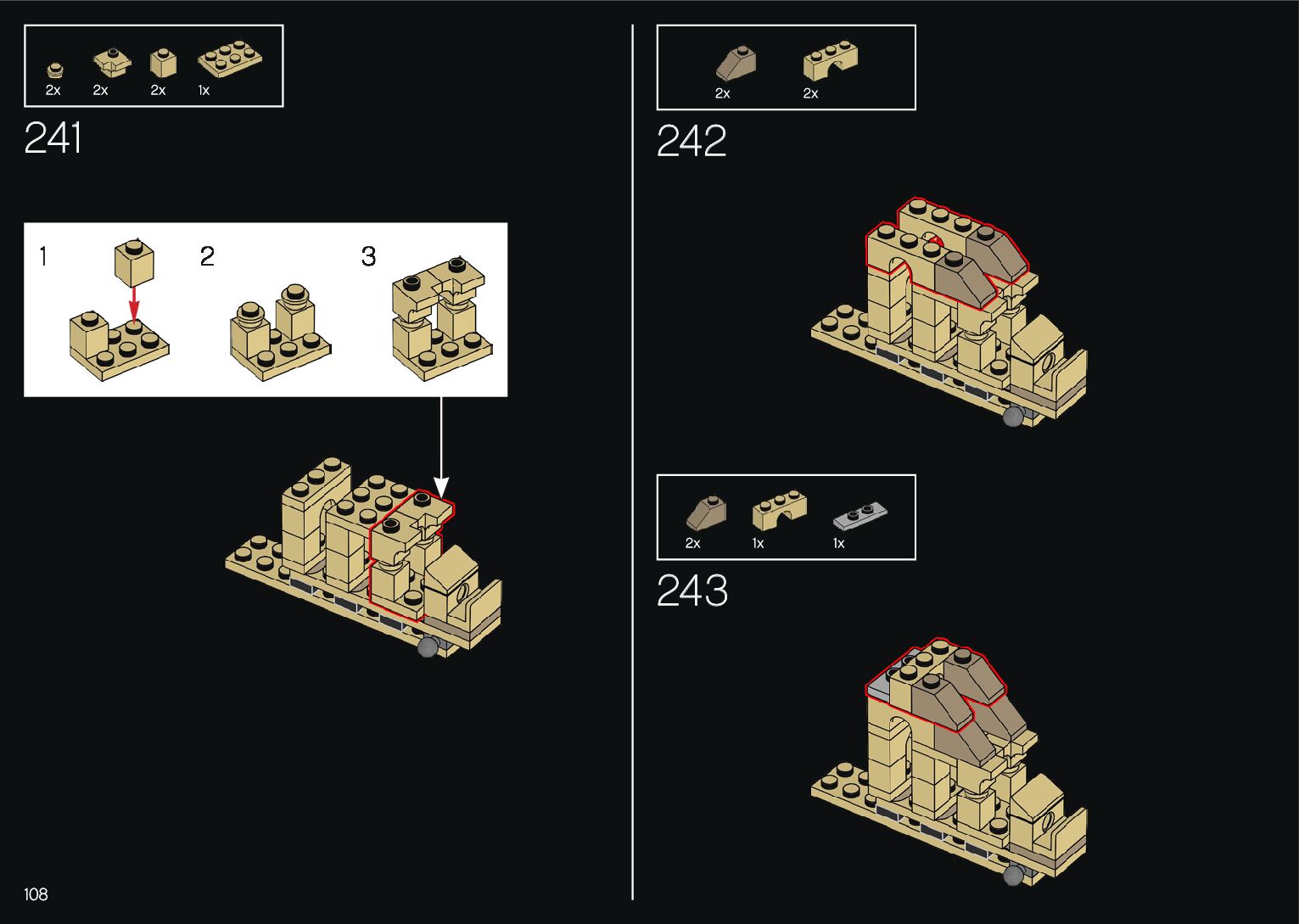 2x 2x 2x 1x

241

1 2 3

2x 2x

242

2x 1x 1x

243

108