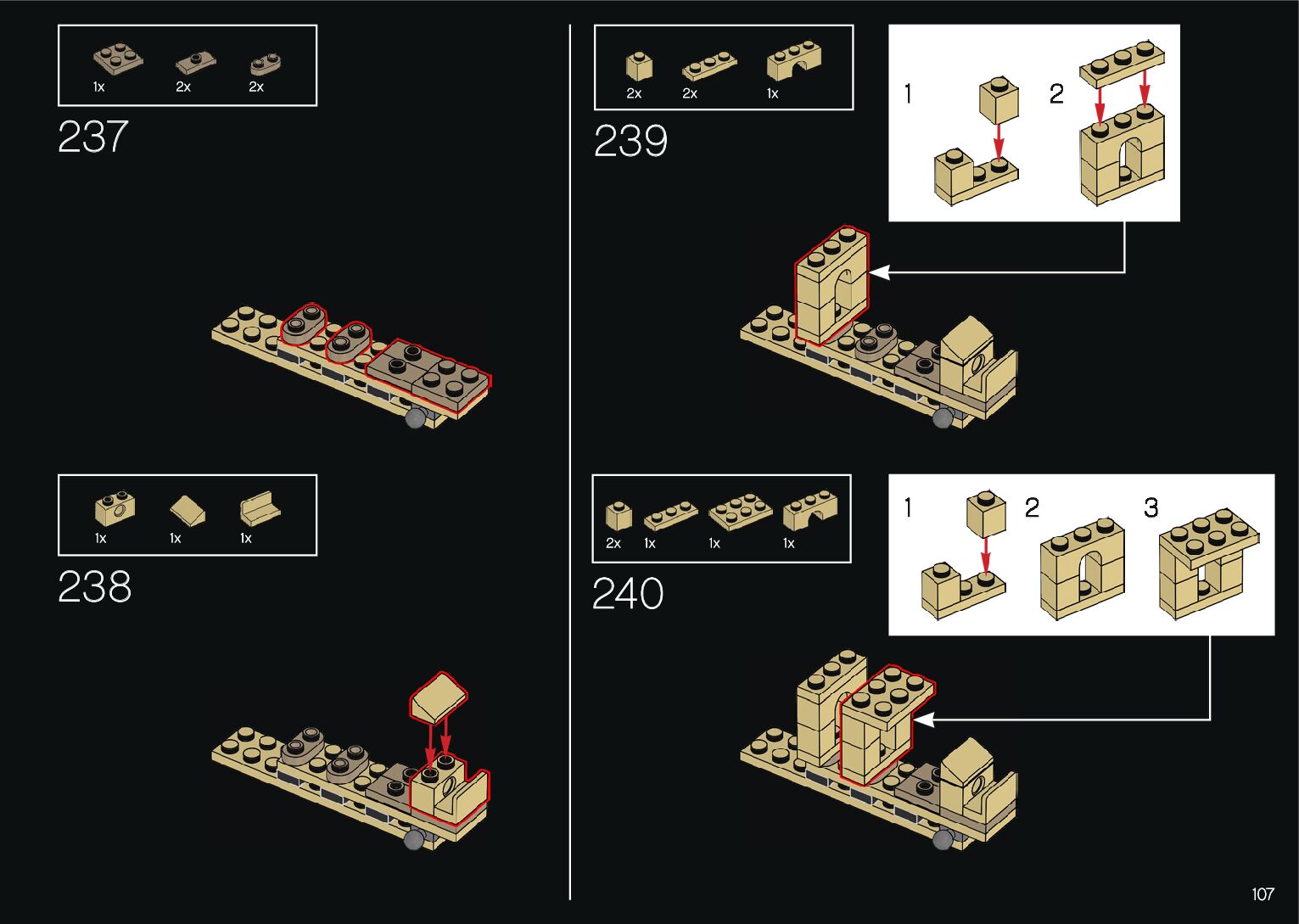 1x 2x 2x

237

1x 1x 1x

238

2x 2x 1x

239

1

2

2x 1x 1x 1x

240

1

2

3

107