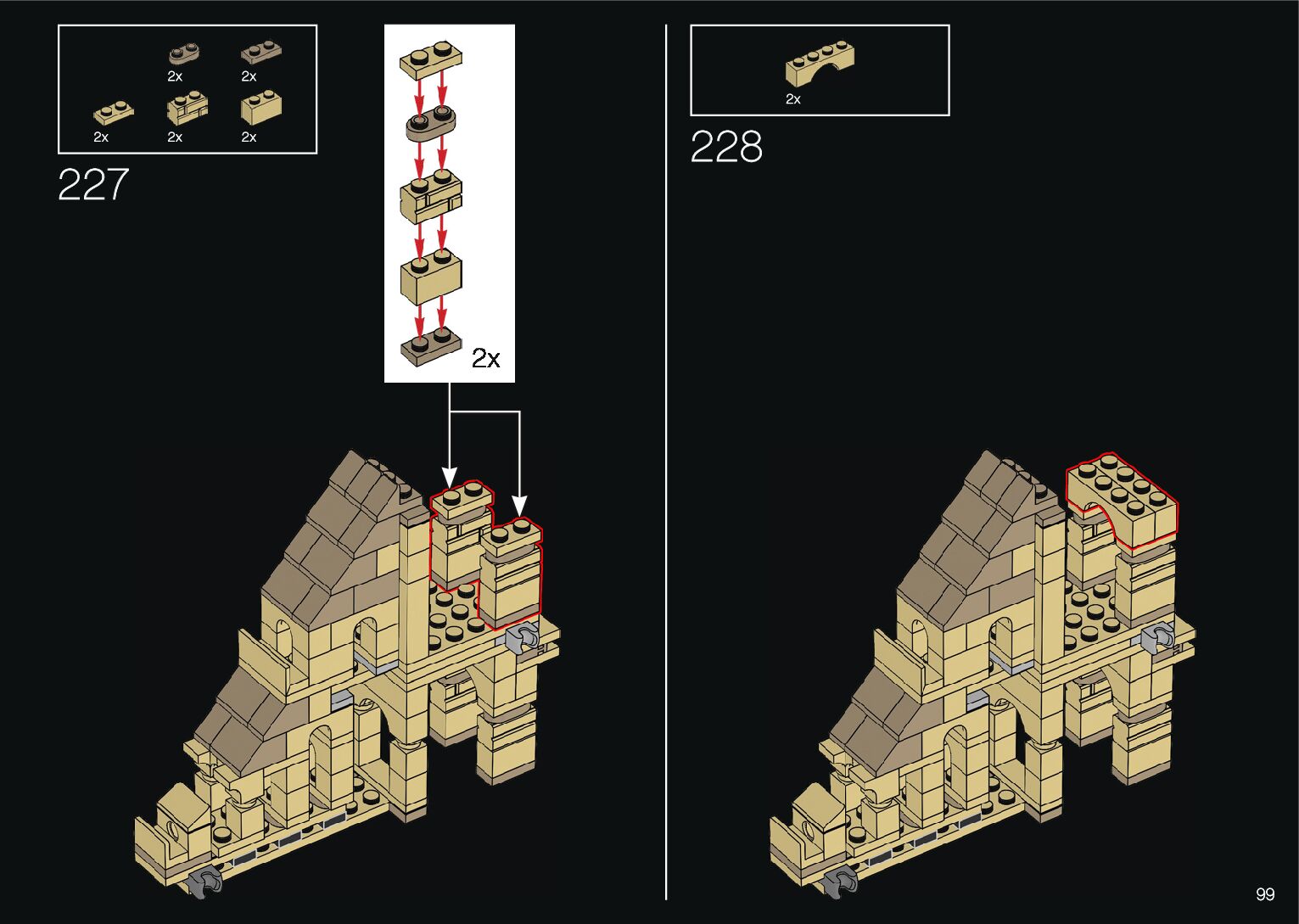 2x 2x
2x 2x 2x

227

2x

2x

228

99