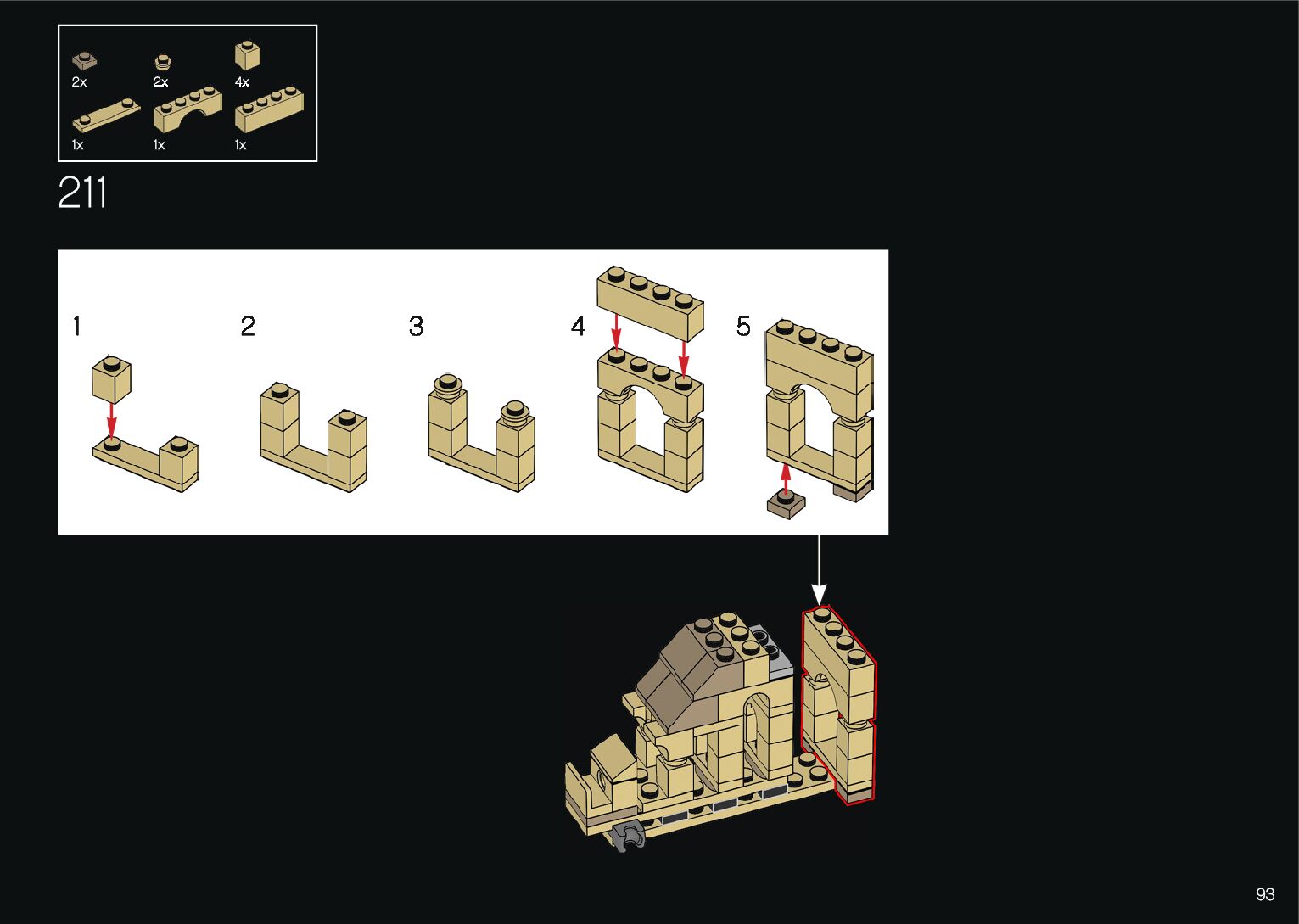 2x 2x 4x
1x 1x 1x

211

1

2

3

4

5

93