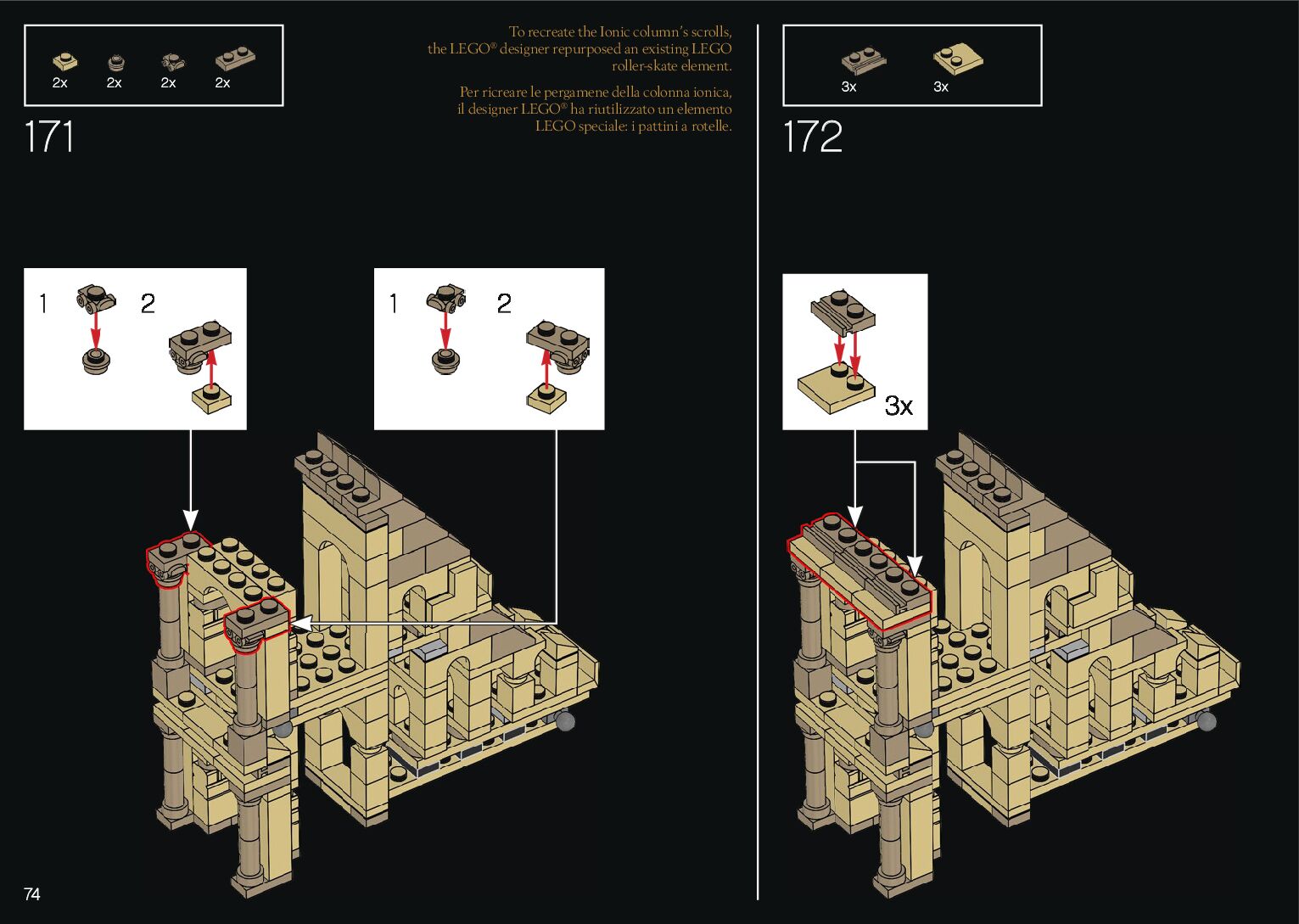 2x 2x 2x 2x

171

To recreate the Ionic column's scrolls, the LEGO® designer repurposed an existing LEGO roller-skate element.

Per ricreare le pergamene della colonna ionica, il designer LEGO® ha riutilizzato un elemento LEGO speciale: i pattini a rotelle.

1 2

1 2

3x 3x

172

3x

74