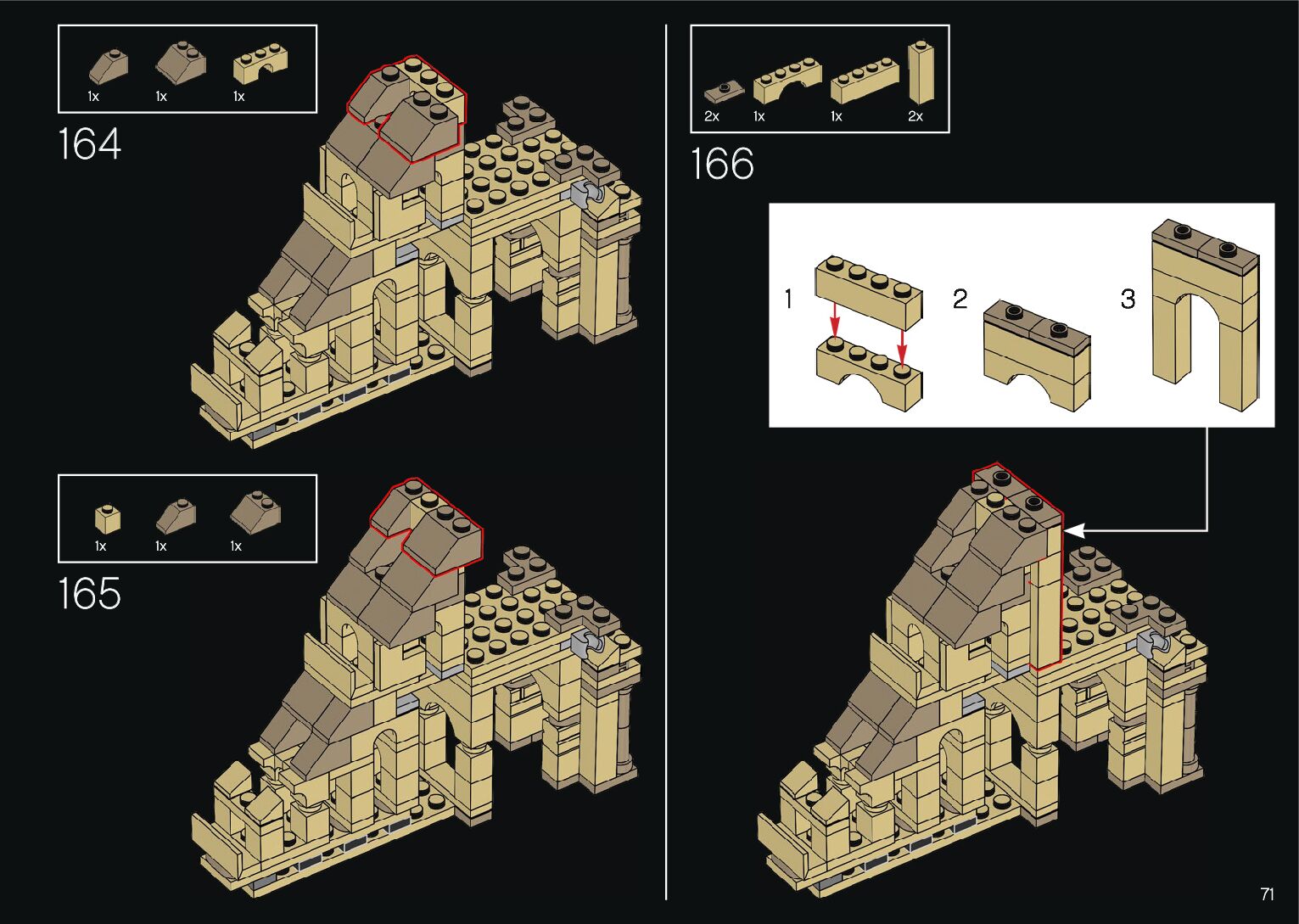 1x 1x 1x

164

1x 1x 1x

165

2x 1x 1x 2x

166

1

2

3

71