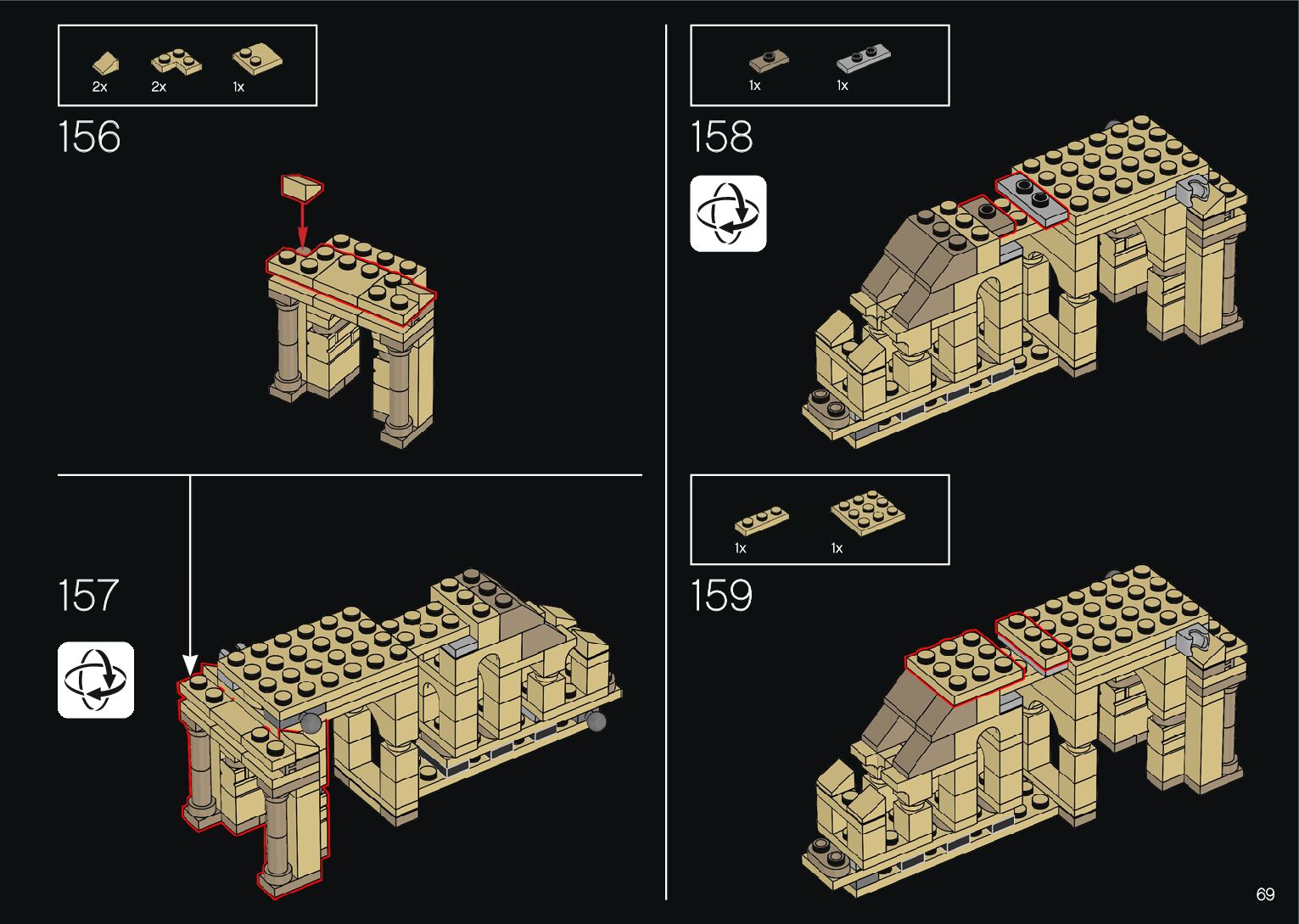 2x 2x 1x

156

157

1x 1x

158

1x 1x

159

69