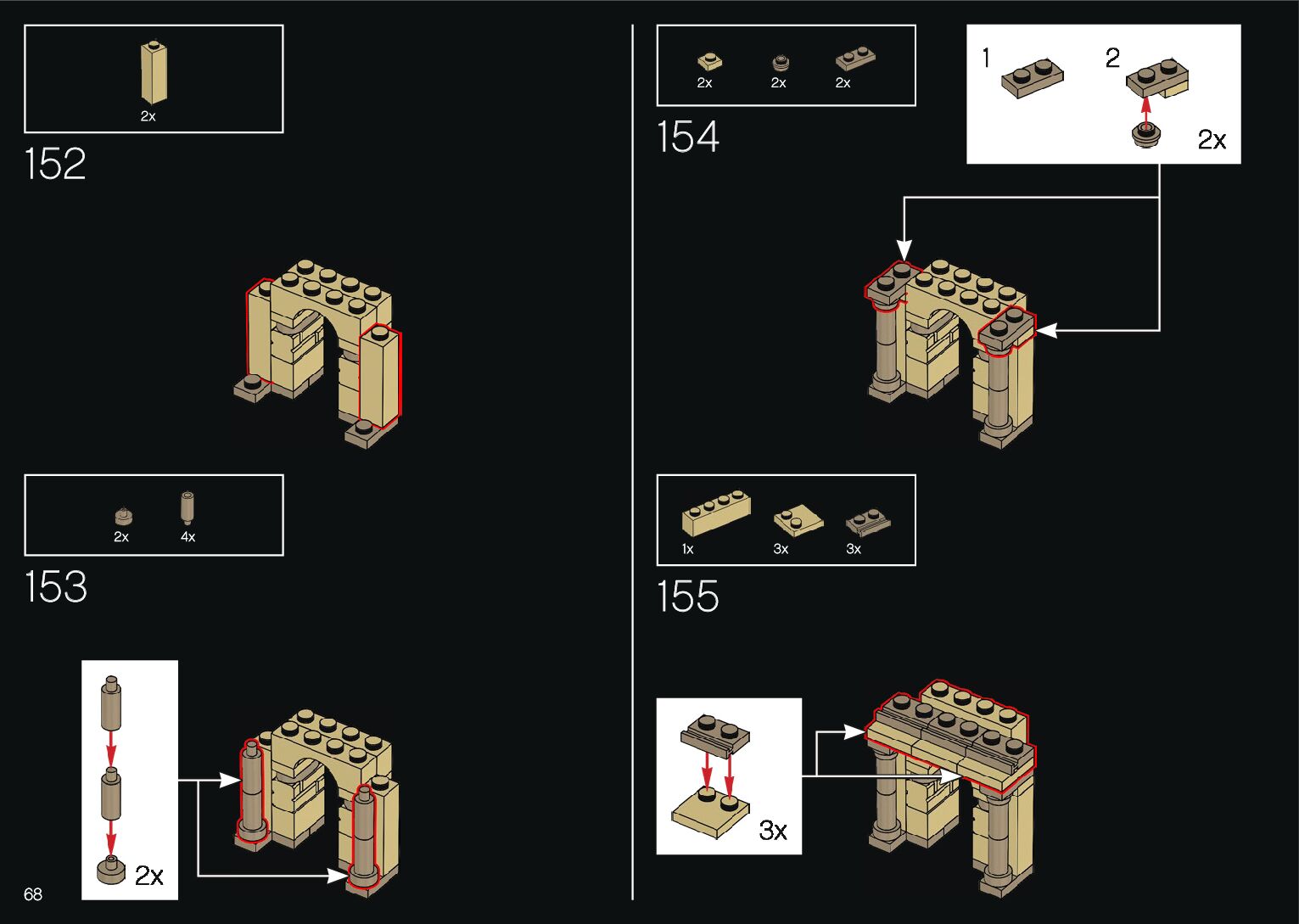 2x

152

2x 4x

153

2x

68

2x 2x 2x

154

1 2

2x

1x 3x 3x

155

3x