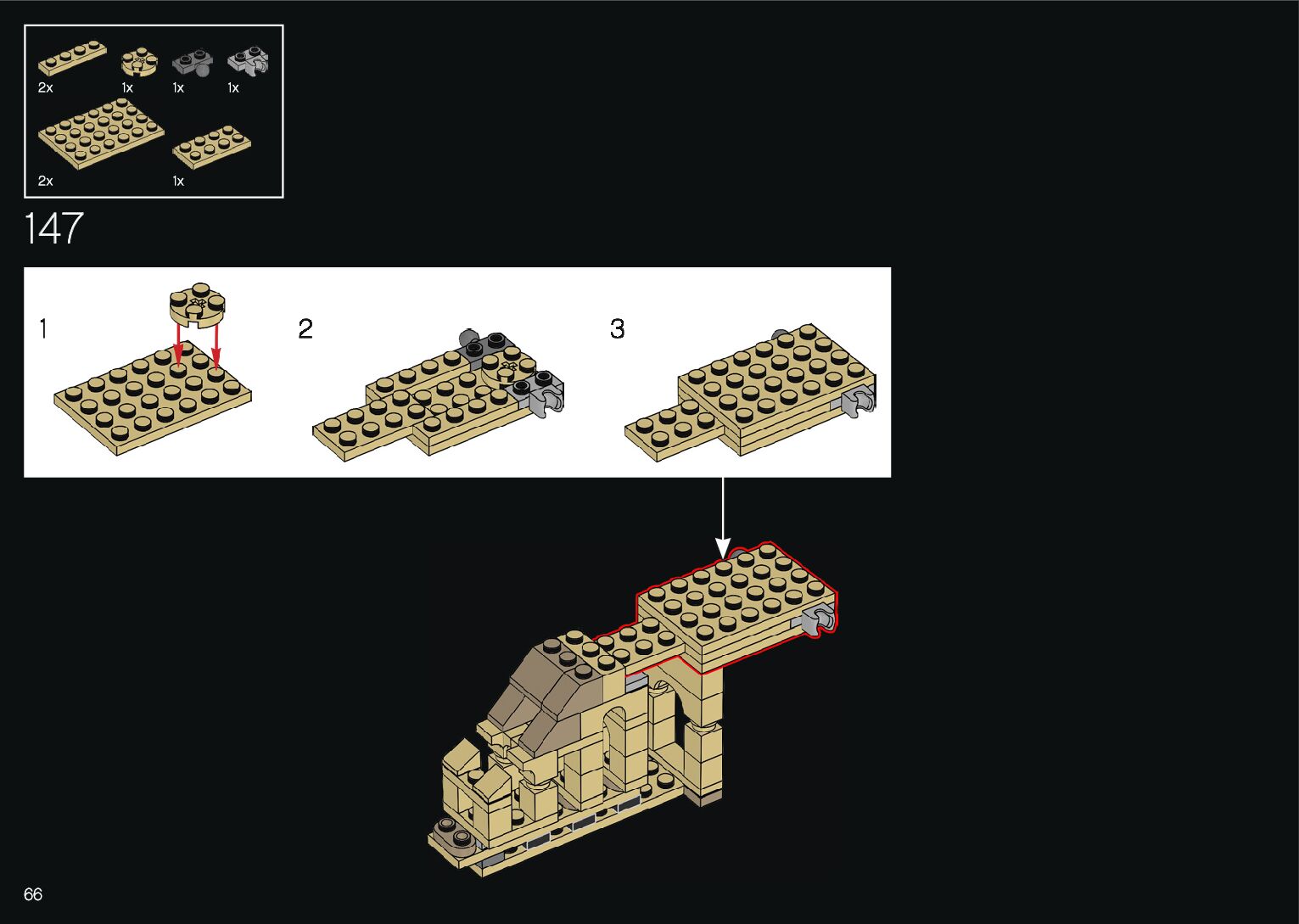 2x 1x 1x 1x

2x 1x

147

1

2

3

66