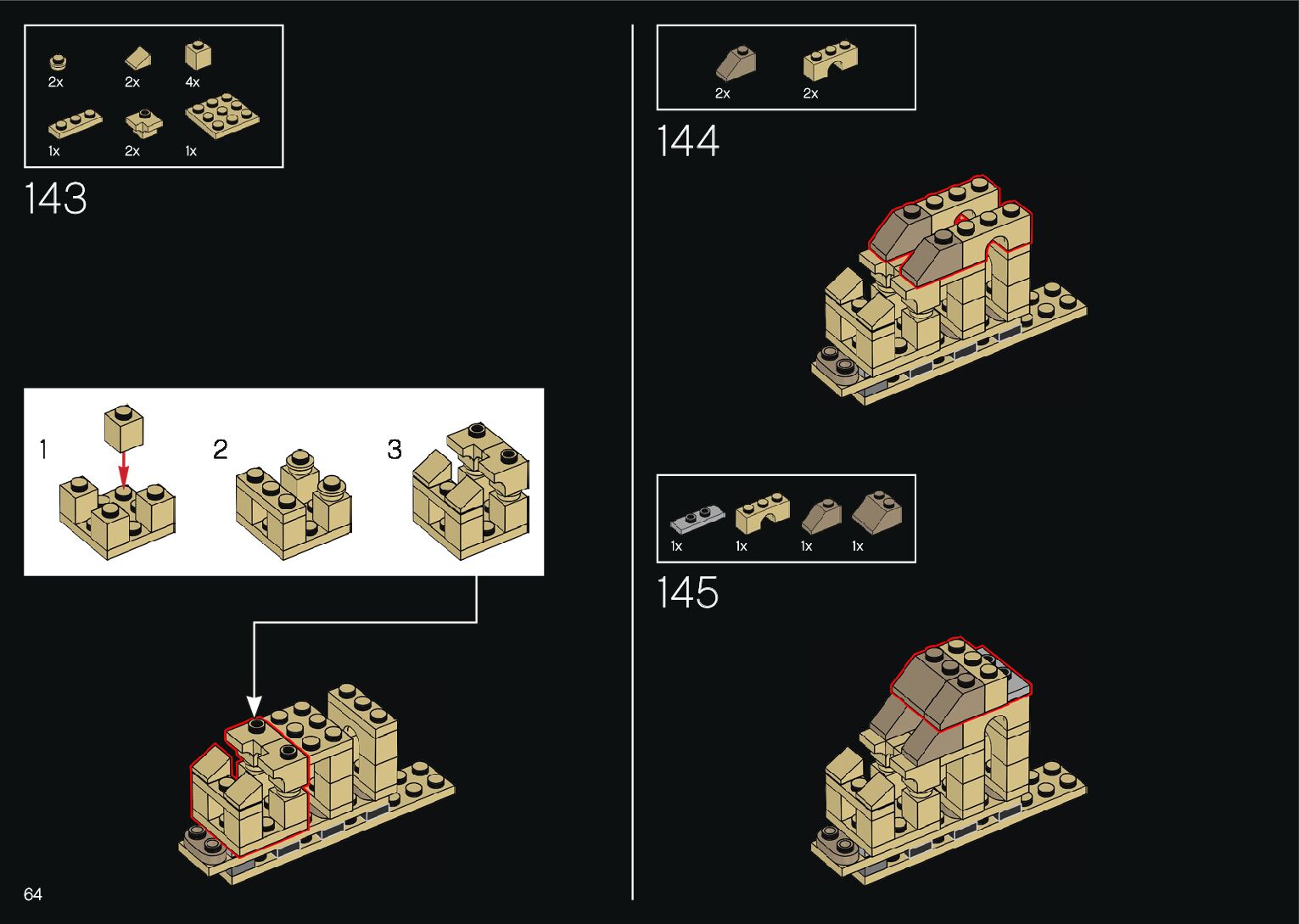 2x 2x 4x

1x 2x 1x

143

1

2

3

64

2x 2x

144

1x 1x 1x 1x

145