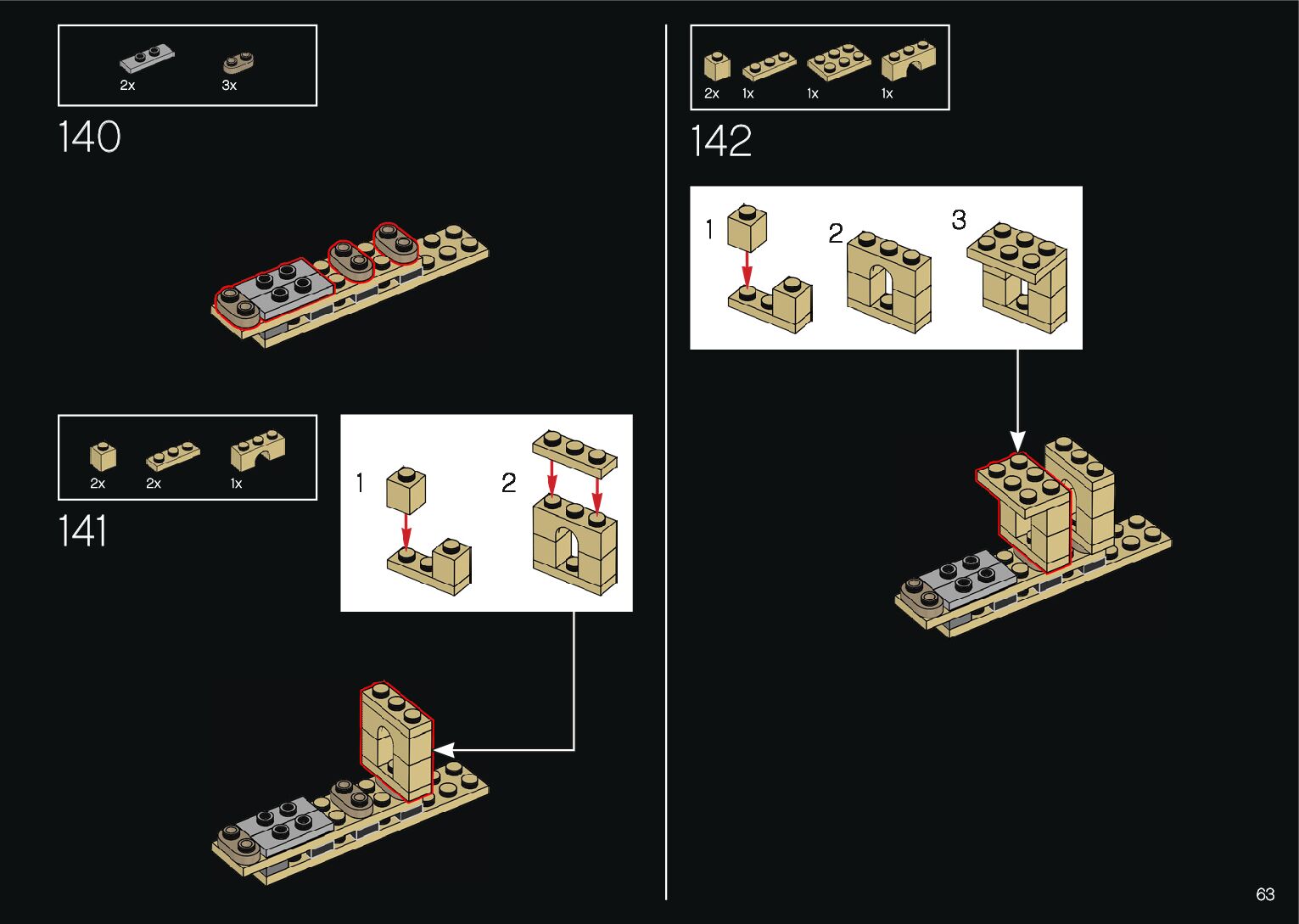 2x 3x

140

2x 2x 1x

141

1

2

2x 1x 1x 1x

142

1

2

3

63