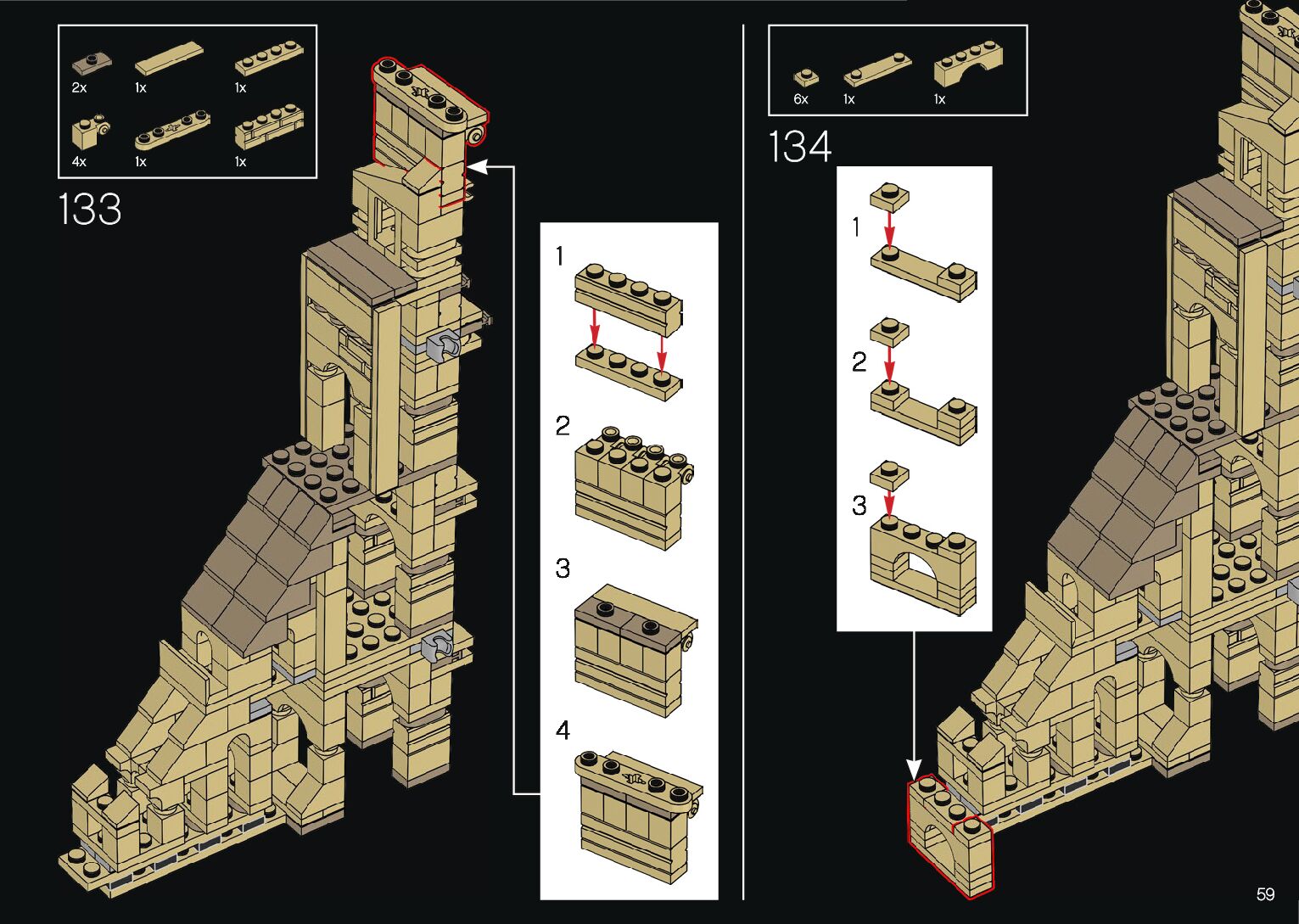 2x 1x 1x

4x 1x 1x

133

1

2

3

4

6x 1x 1x

134

1

2

3

59