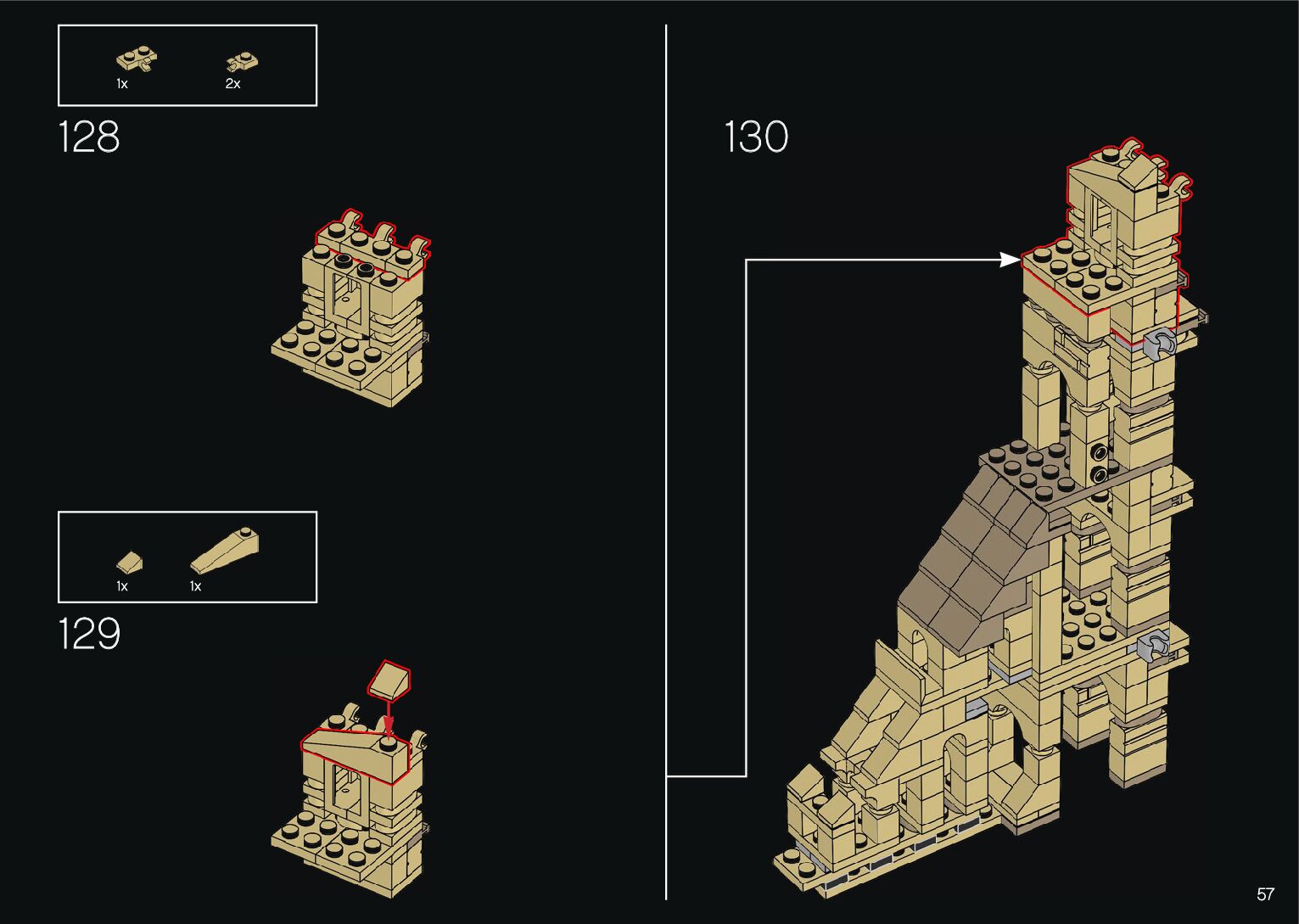 1x
2x

128

1x
1x

129

130

57