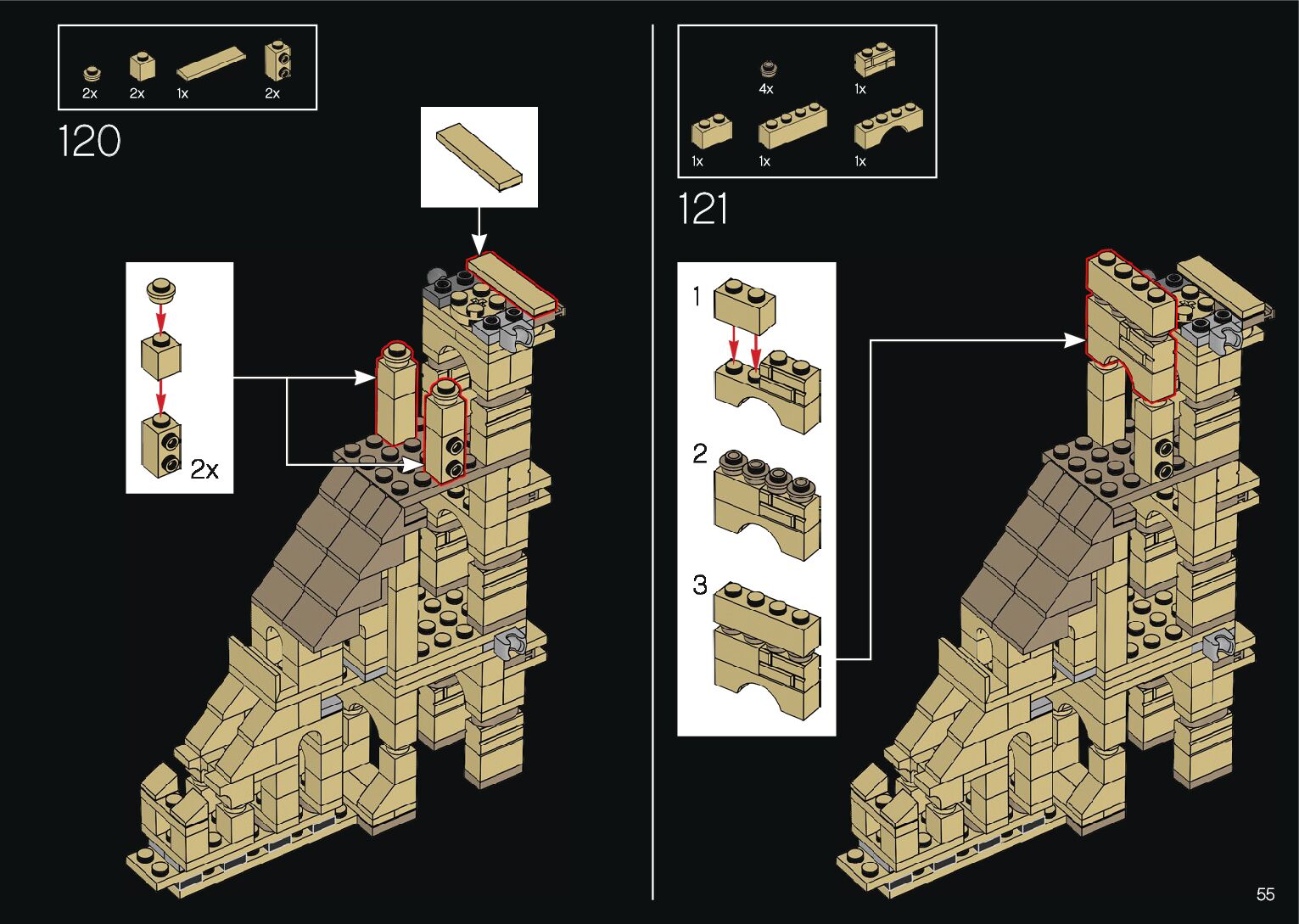 2x 2x 1x 2x

120

2x

4x 1x

1x 1x 1x

121

1

2

3

55