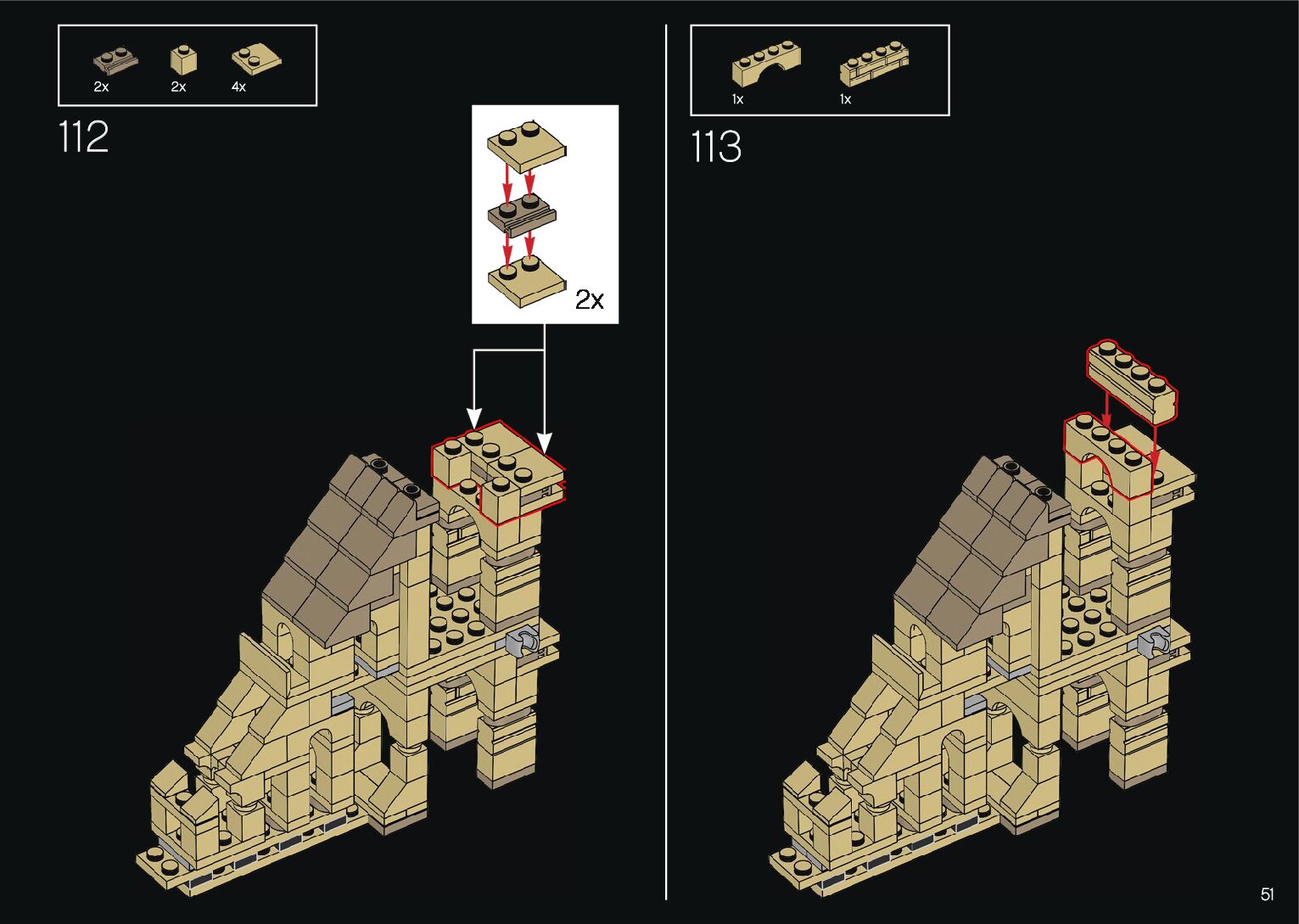 2x 2x 4x

112

2x

1x 1x

113

51