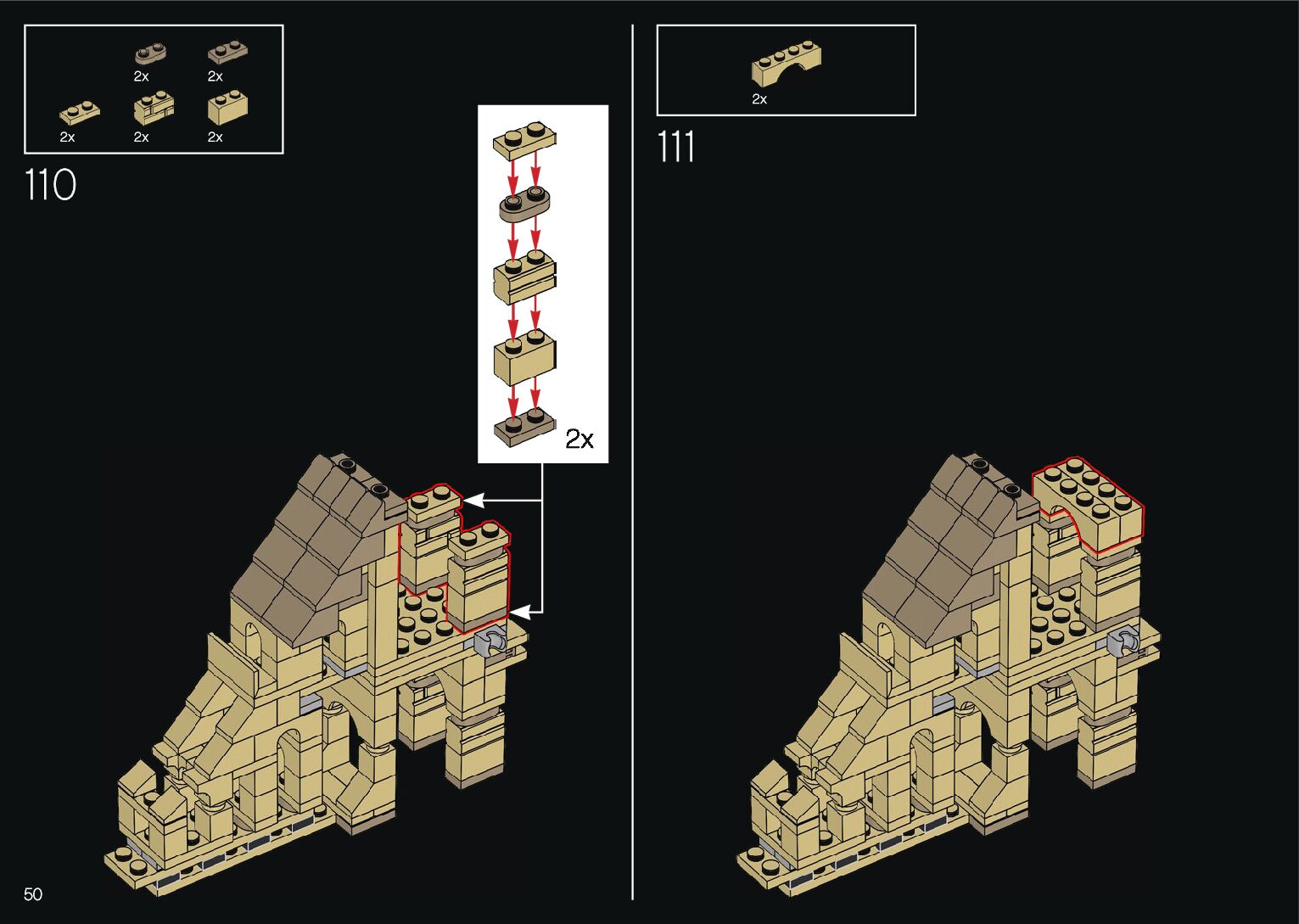 2x 2x
2x 2x 2x

110

2x

2x

111

50