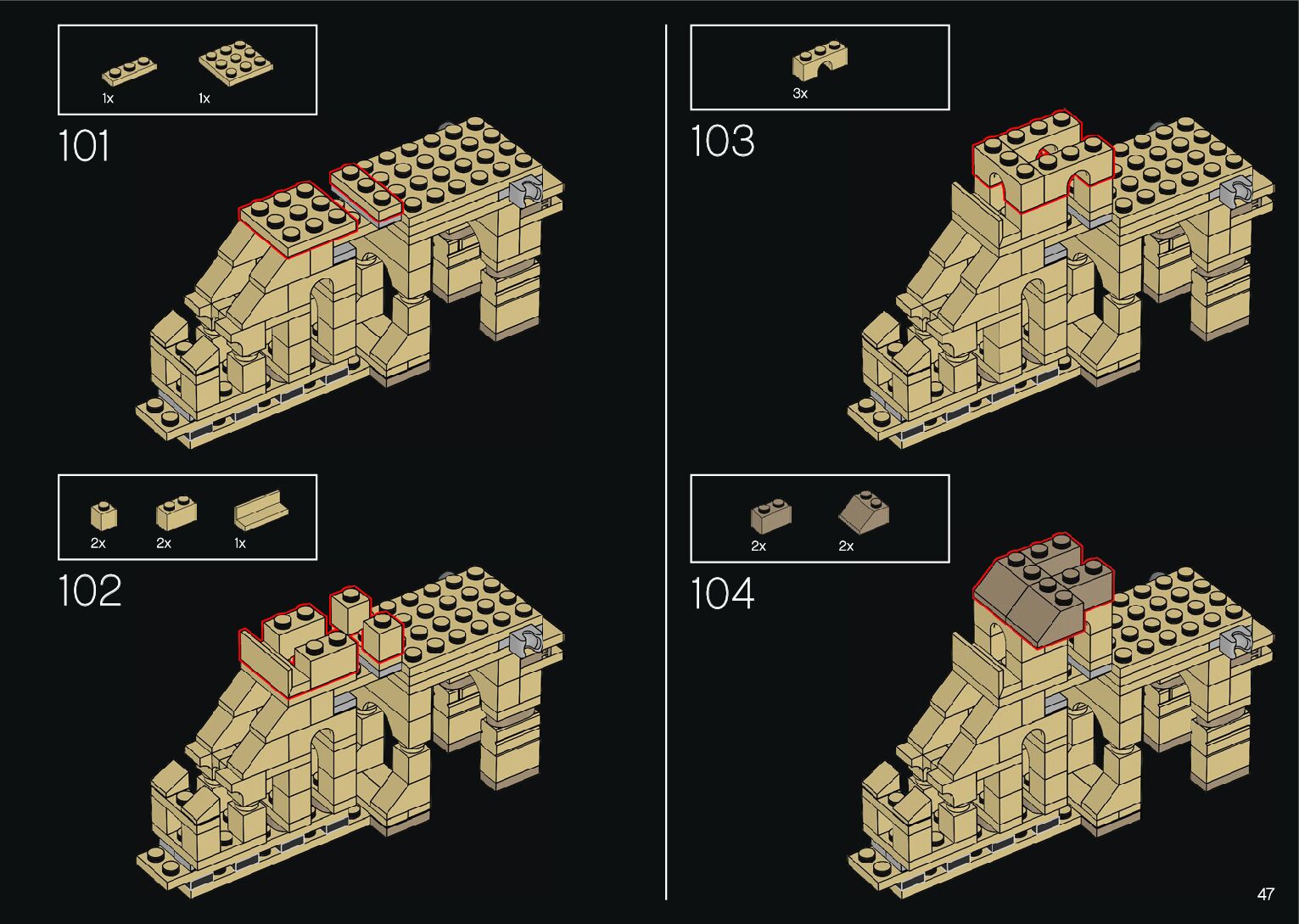 1x 1x

101

2x 2x 1x

102

3x

103

2x 2x

104

47