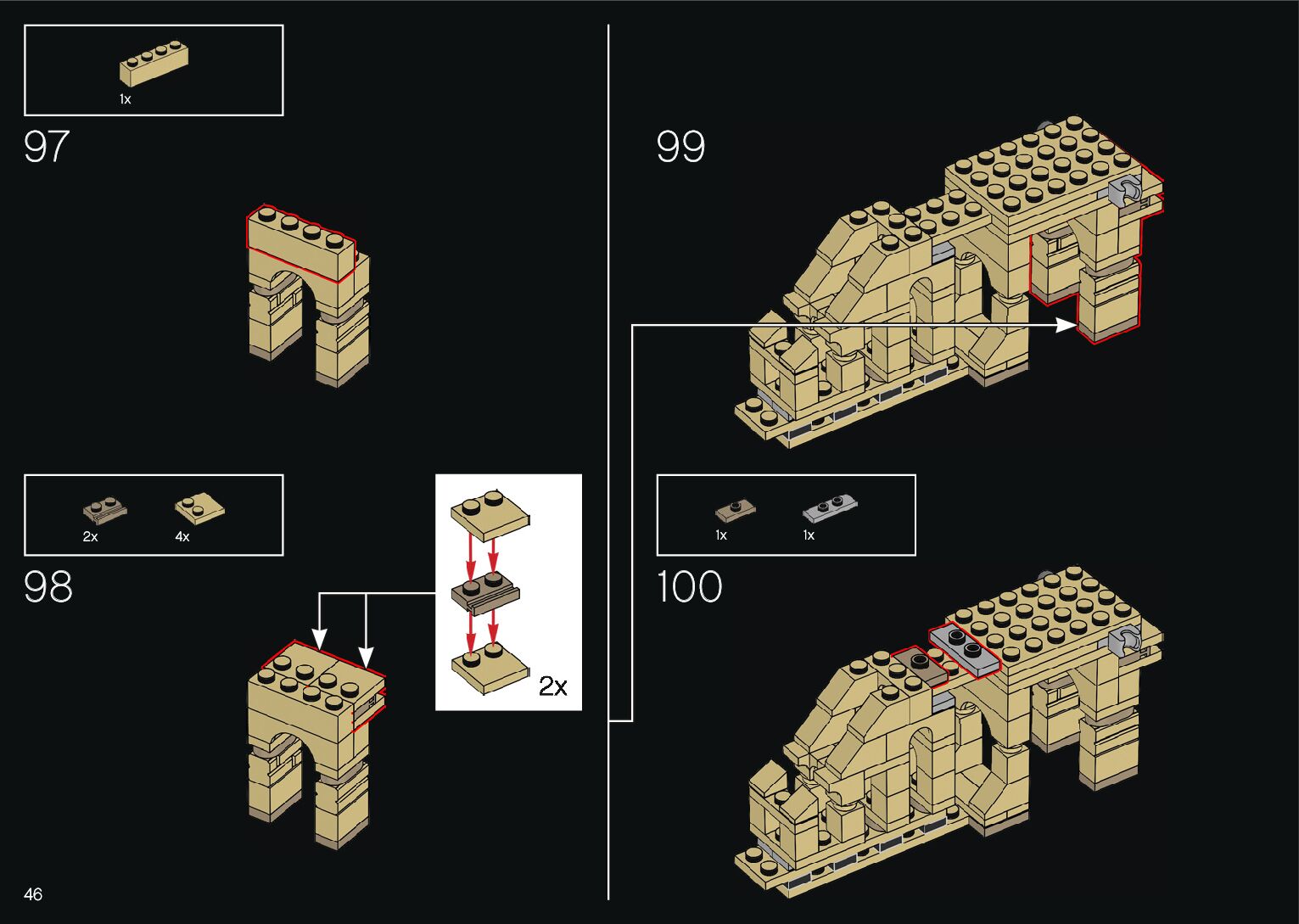 1x

97

2x 4x

98

2x

99

1x 1x

100

46