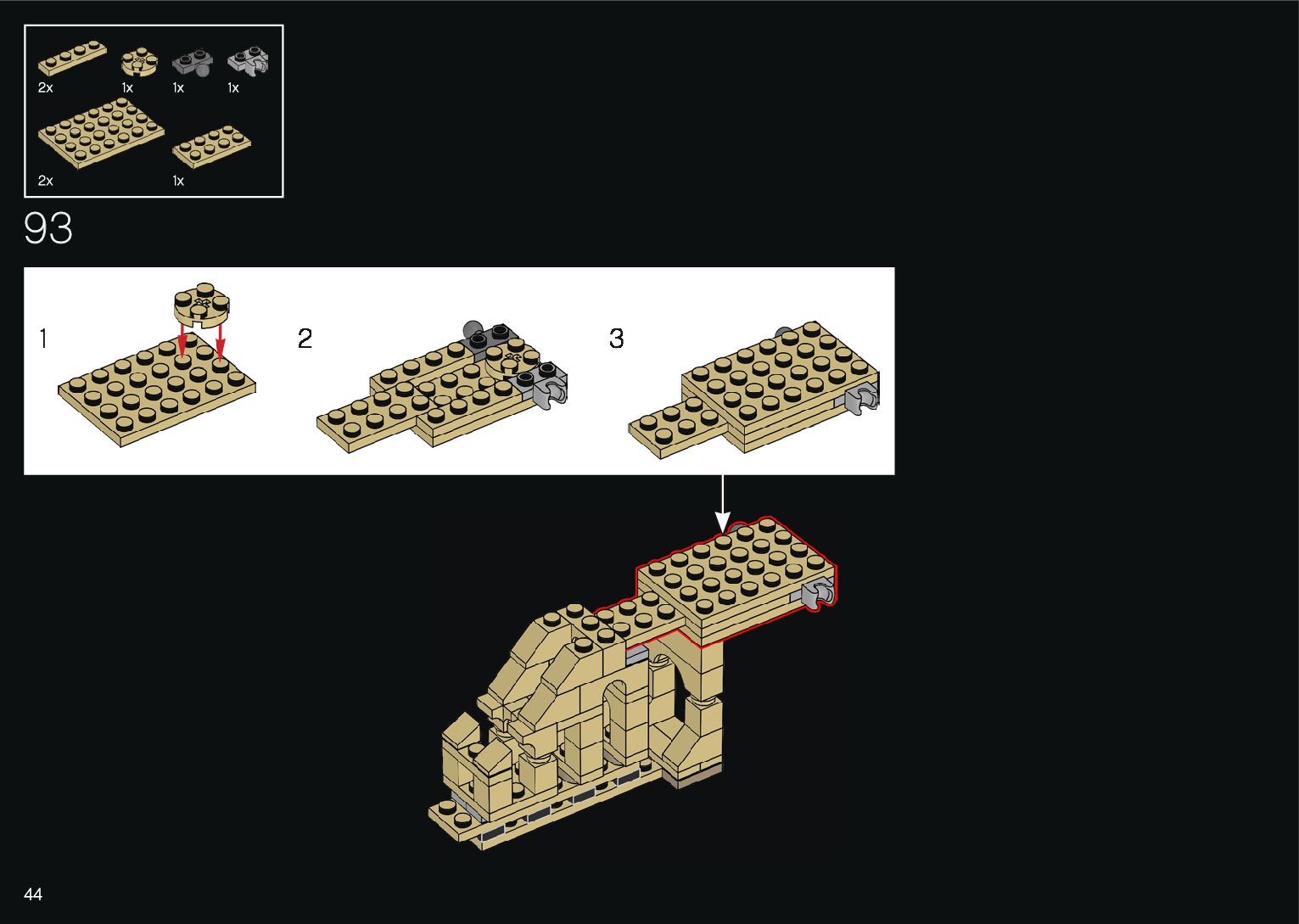 2x 1x 1x 1x

2x 1x

93

1

2

3

44