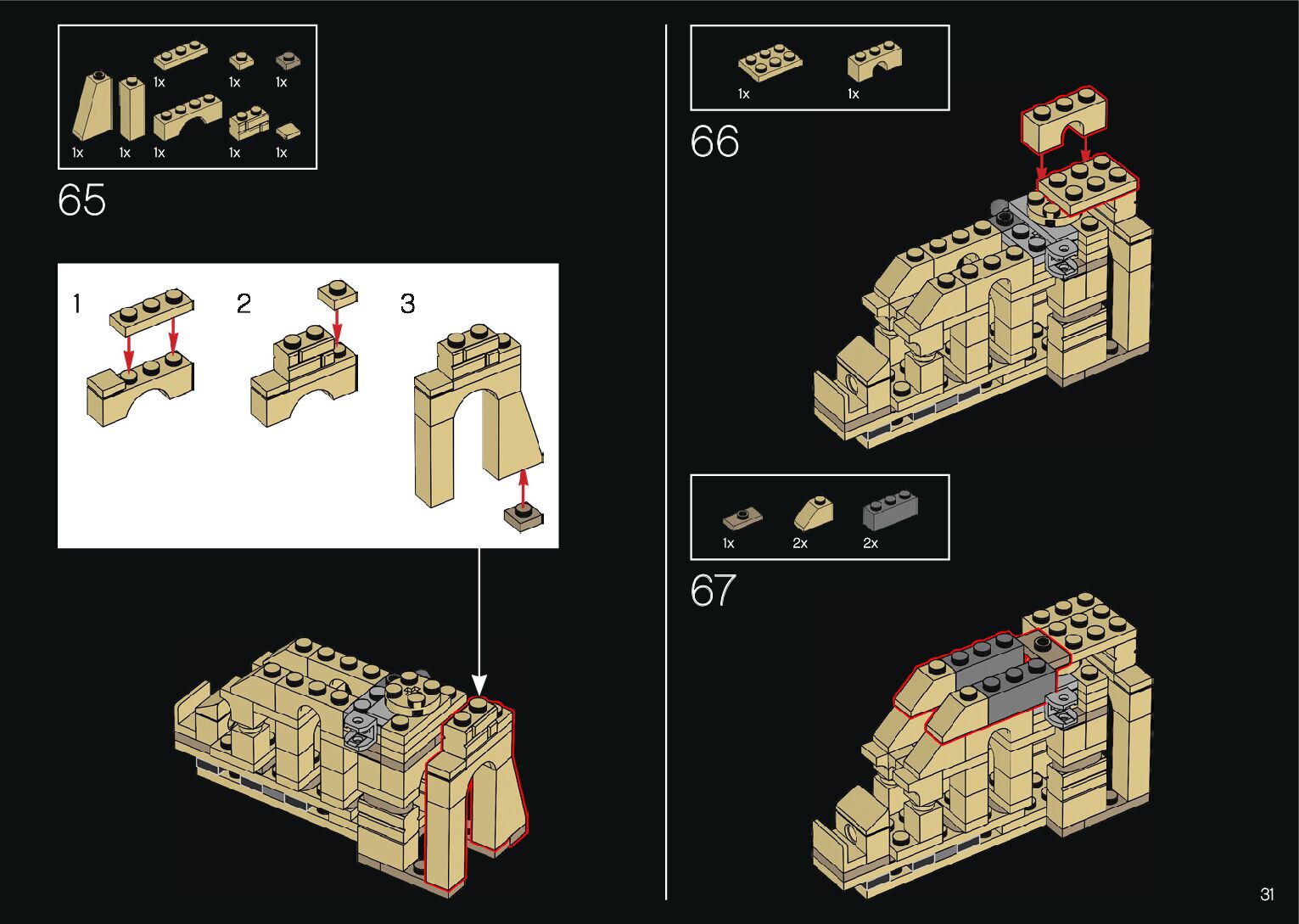 1x 1x 1x
1x 1x 1x 1x 1x

65

1 2 3

1x 1x

66

1x 2x 2x

67

31