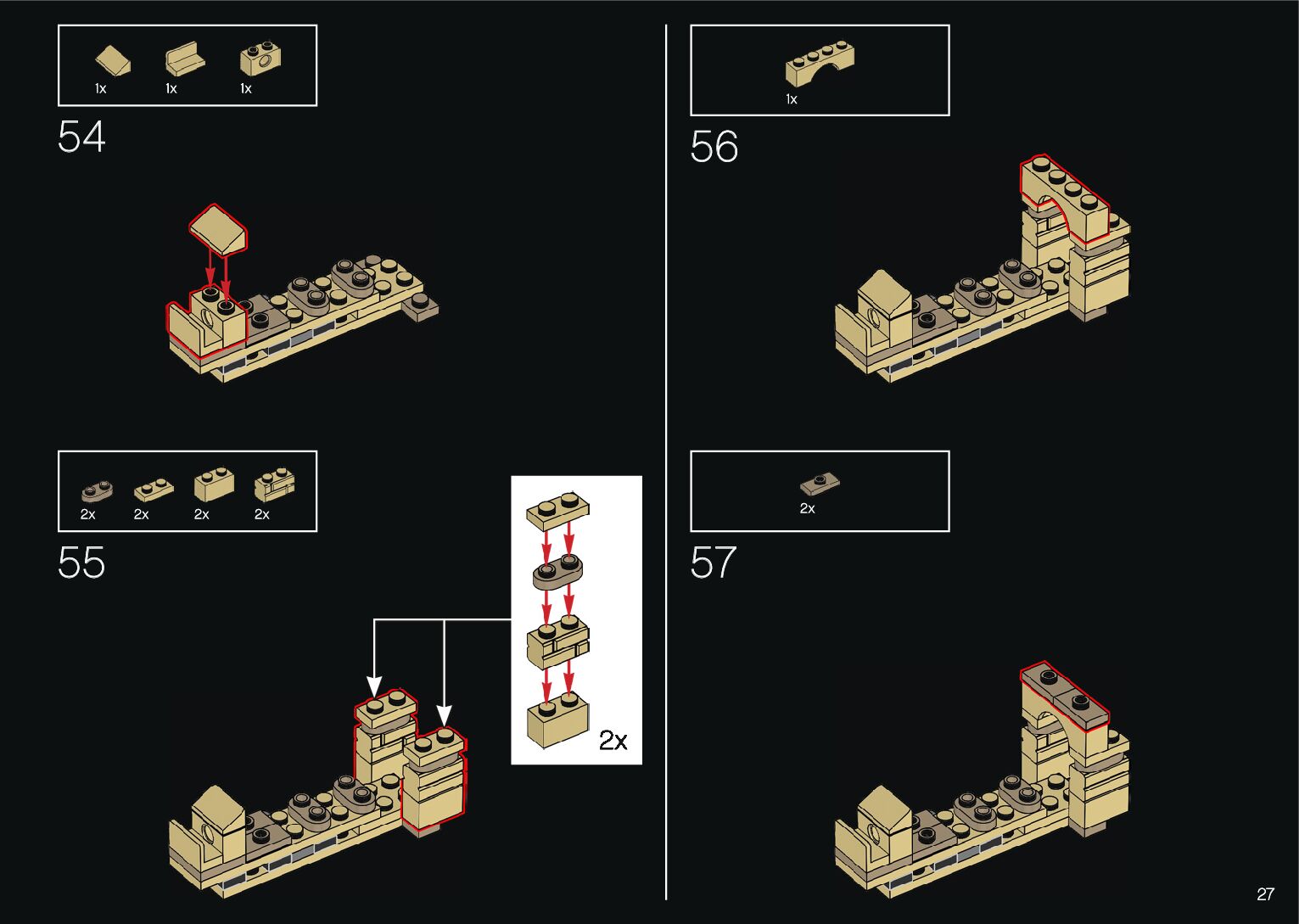 1x 1x 1x

54

2x 2x 2x 2x

55

2x

1x

56

2x

57

27