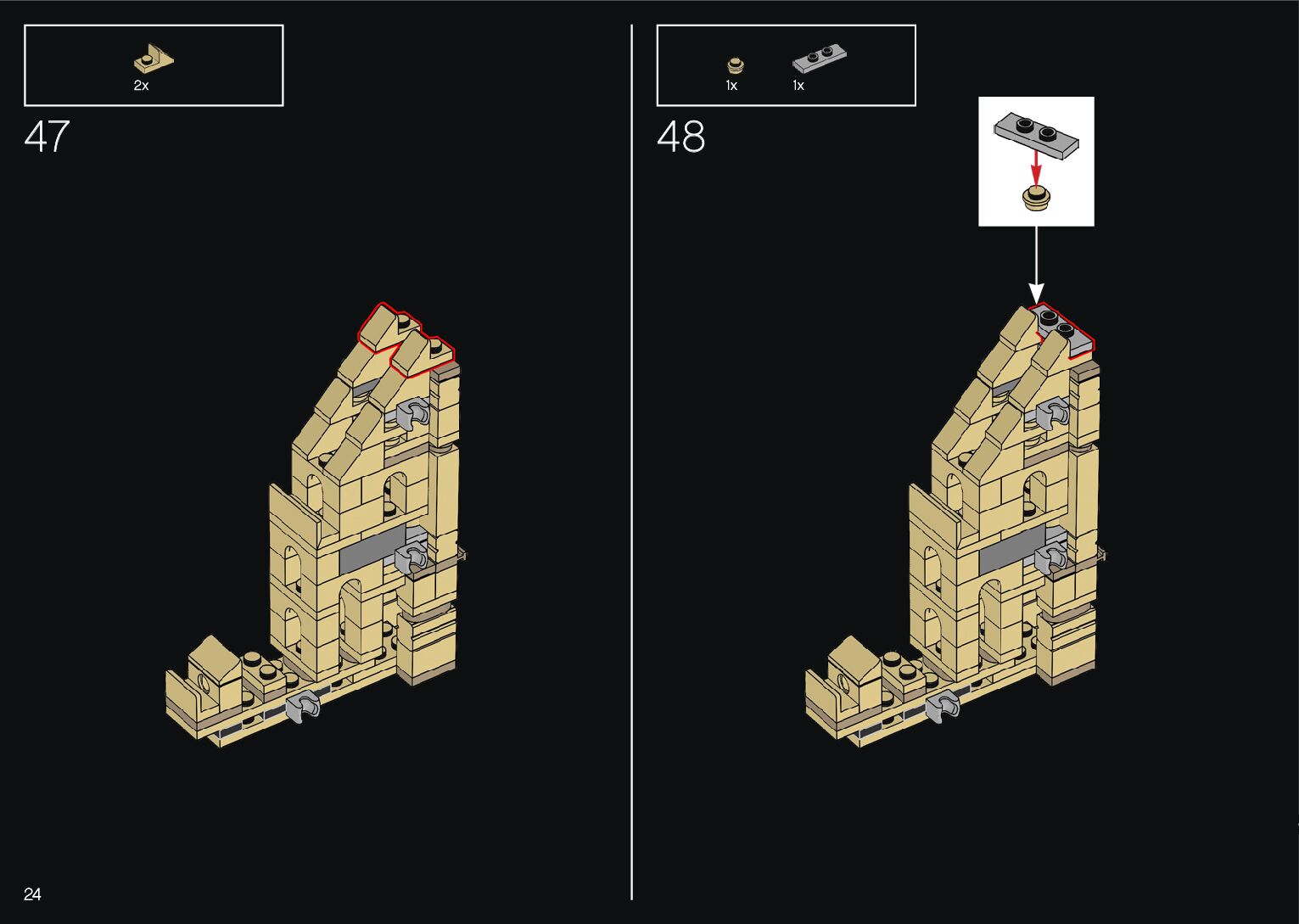 2x

47

1x 1x

48

24