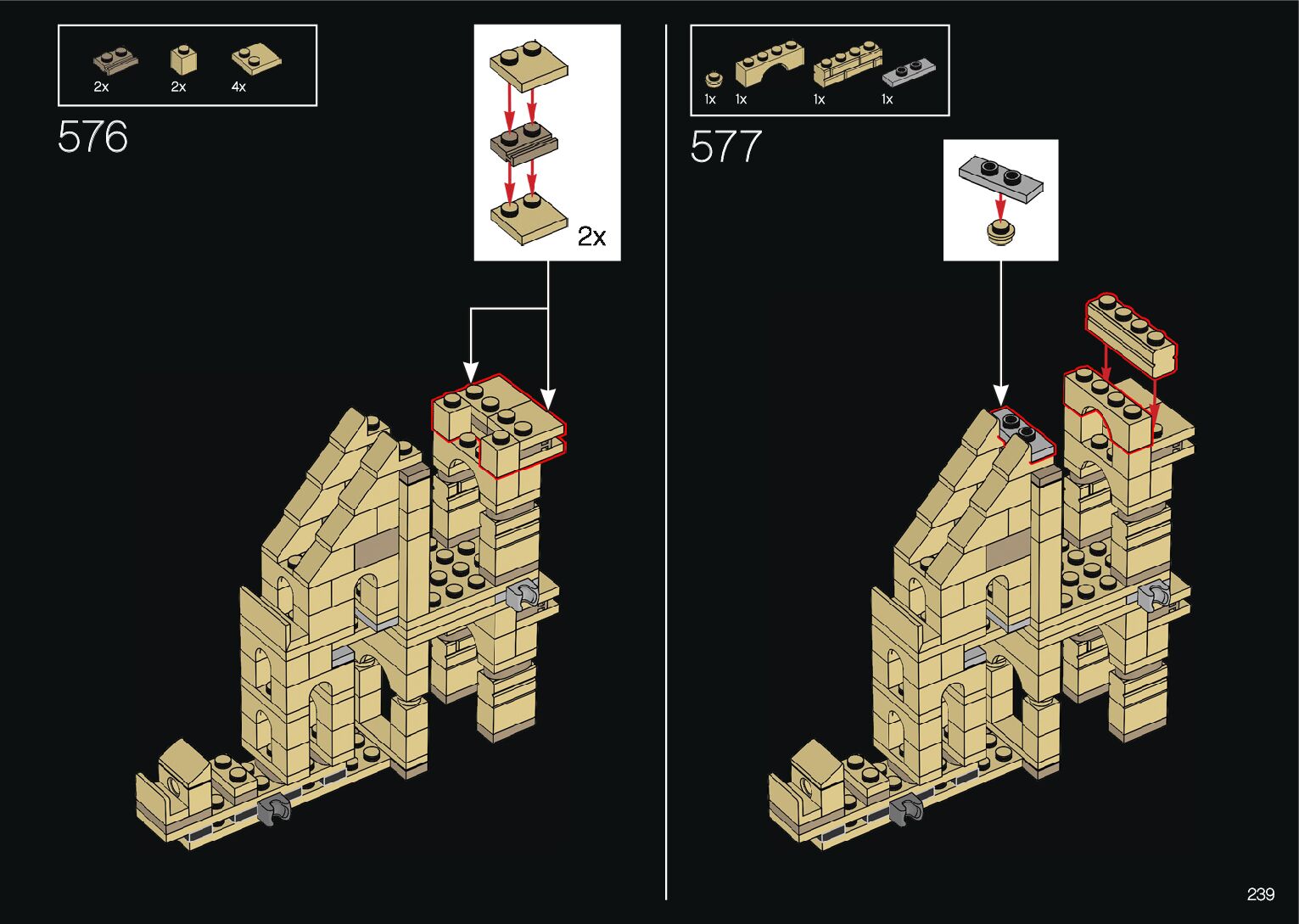 2x 2x 4x

576

2x

1x 1x 1x 1x

577

239