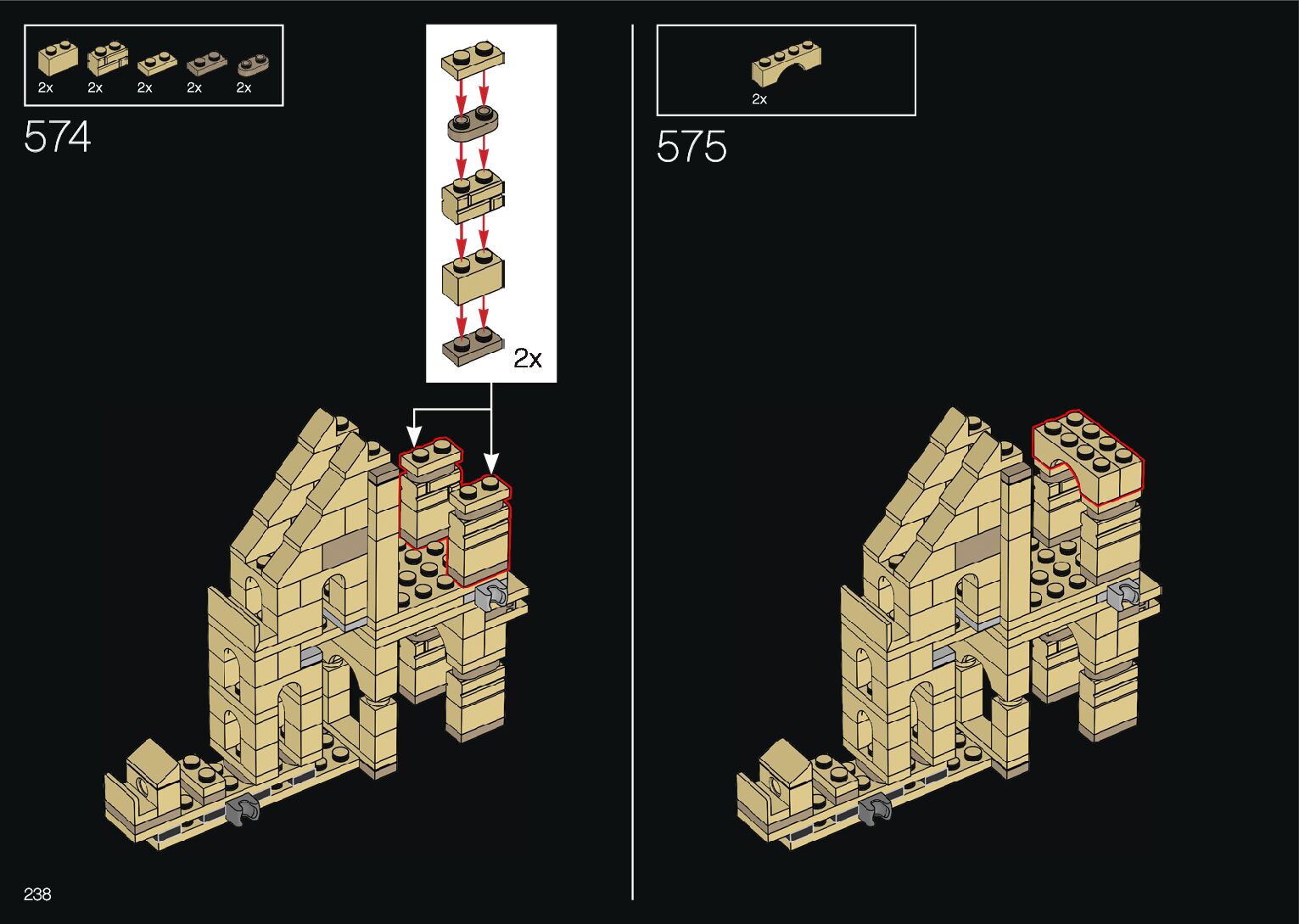 2x 2x 2x 2x 2x

574

2x

2x

575

238