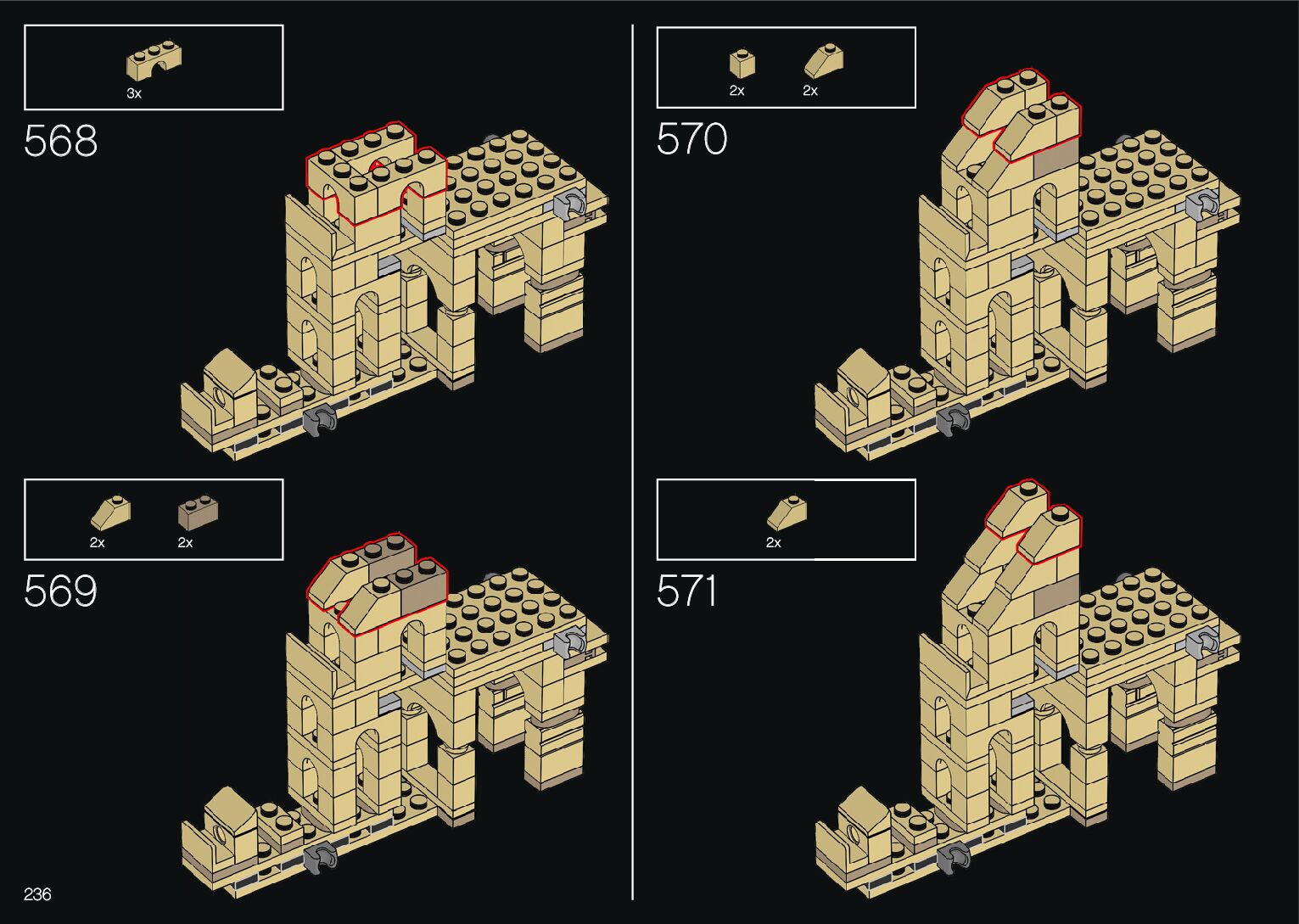 3x

568

2x 2x

569

2x 2x

570

2x

571

236