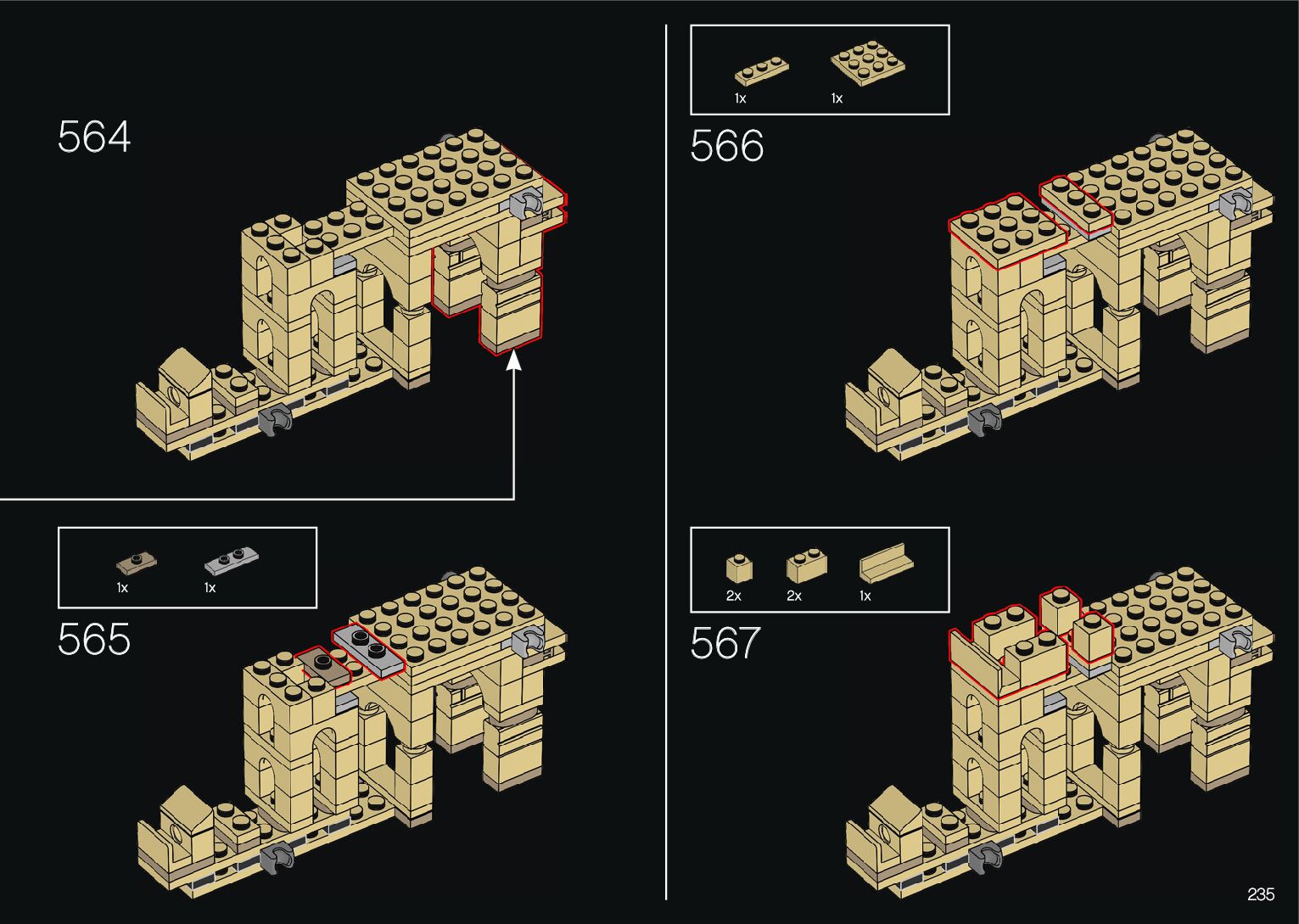 564

1x 1x

565

1x 1x

566

2x 2x 1x

567

235