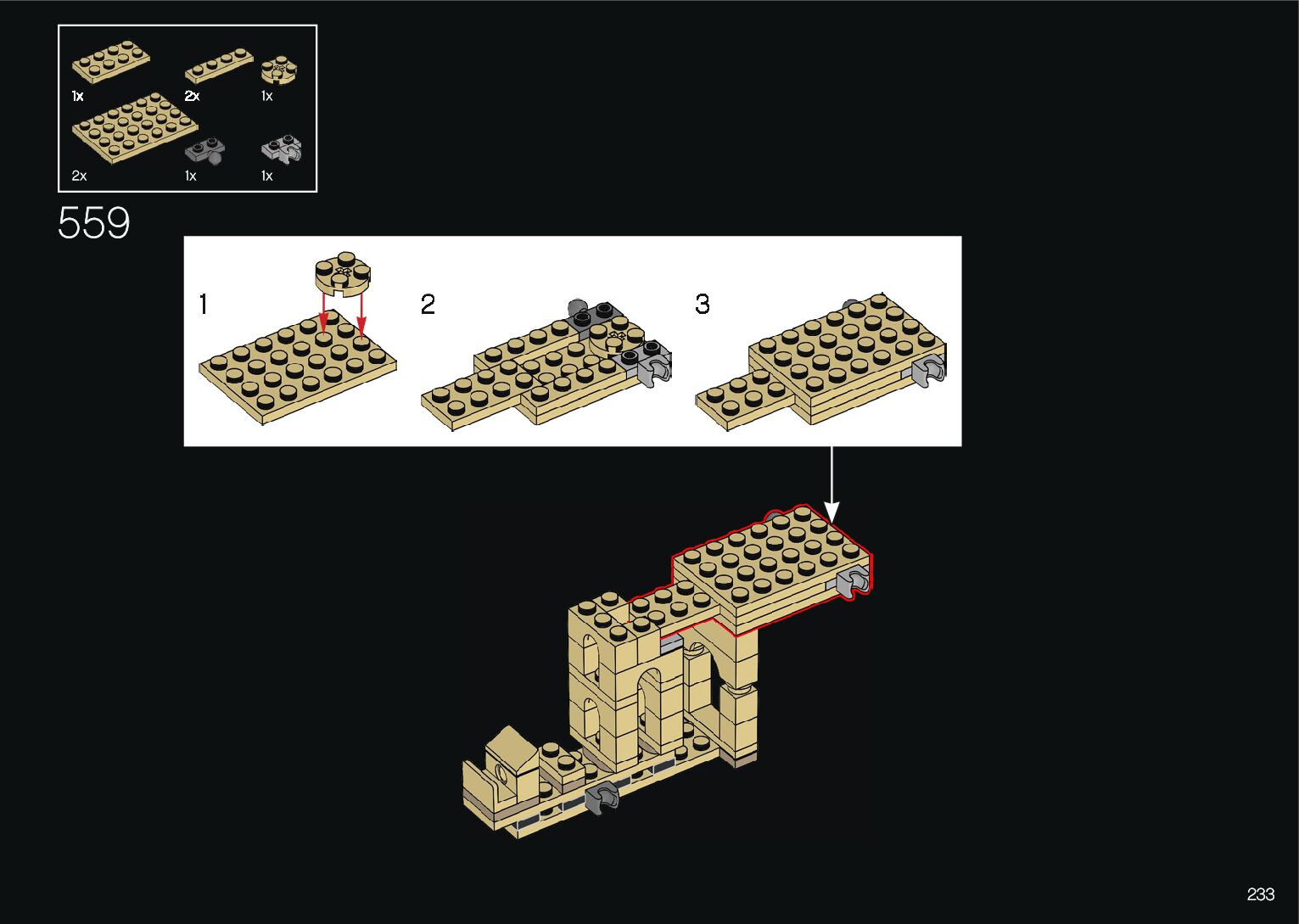 1x
2x
1x
2x
1x
1x

559

1

2

3

233