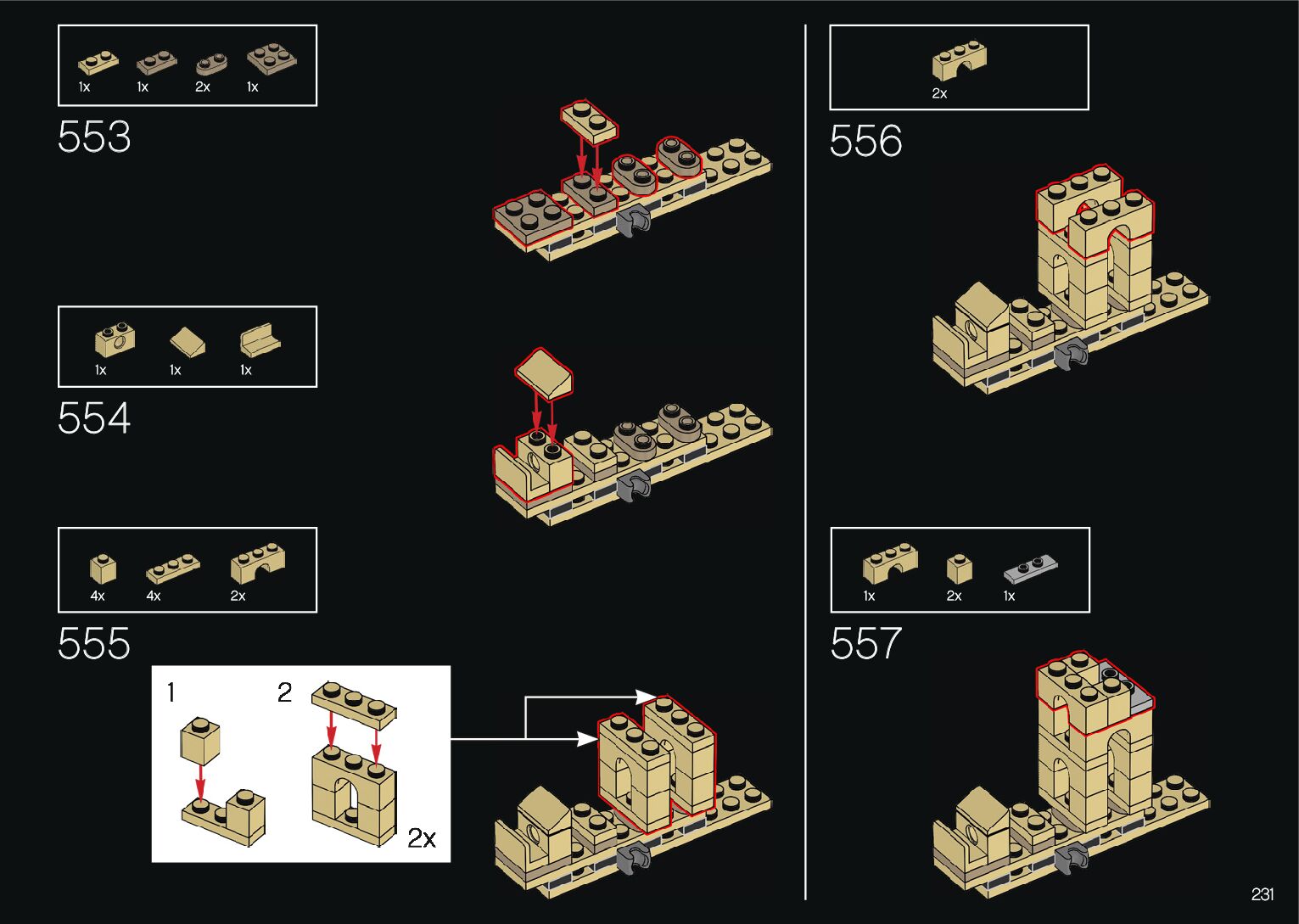 1x 1x 2x 1x

553

1x 1x 1x

554

4x 4x 2x

555

1

2

2x

2x

556

1x 2x 1x

557

231