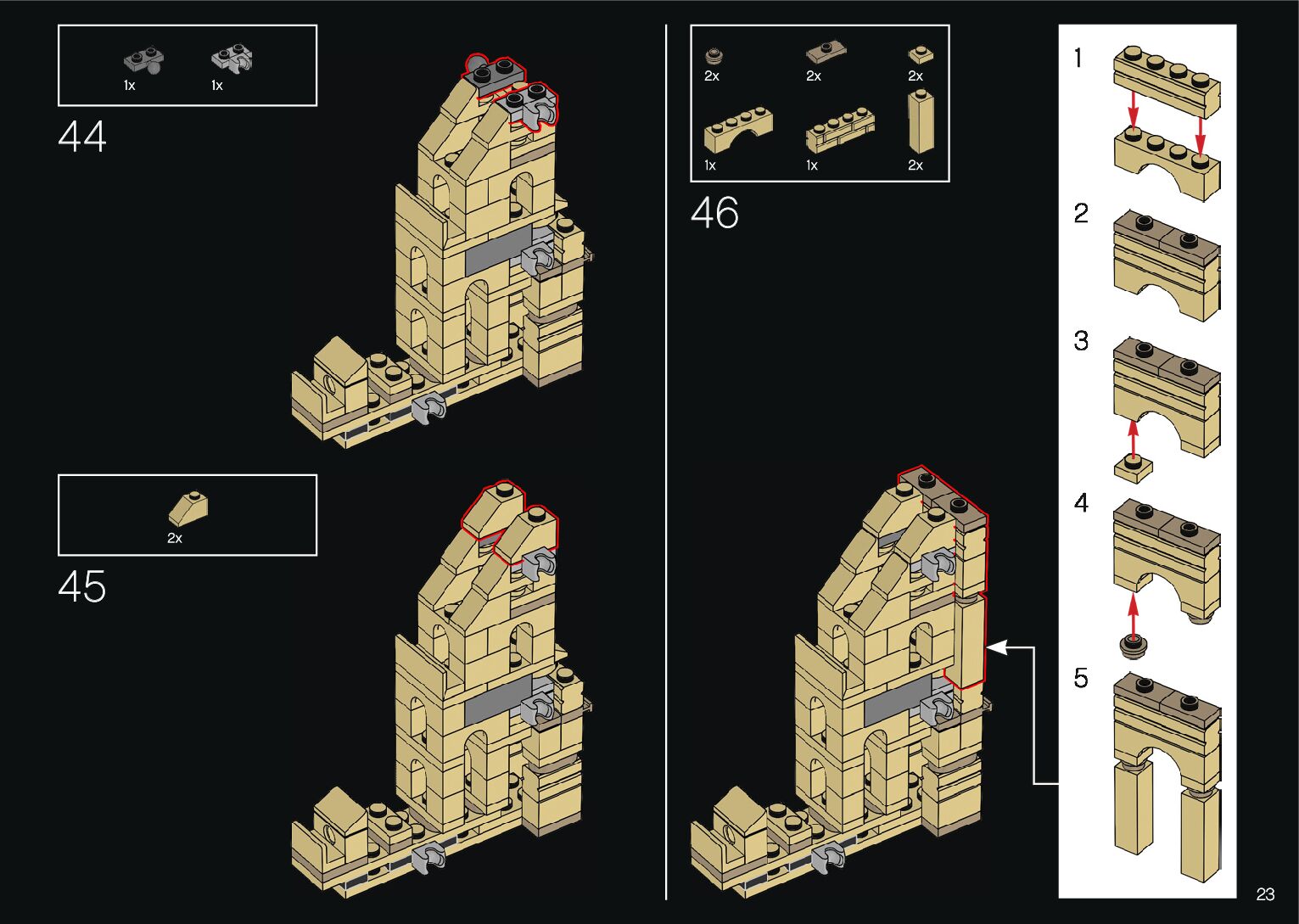 1x 1x

44

2x

45

2x 2x 2x

1x 1x 2x

46

1

2

3

4

5

23