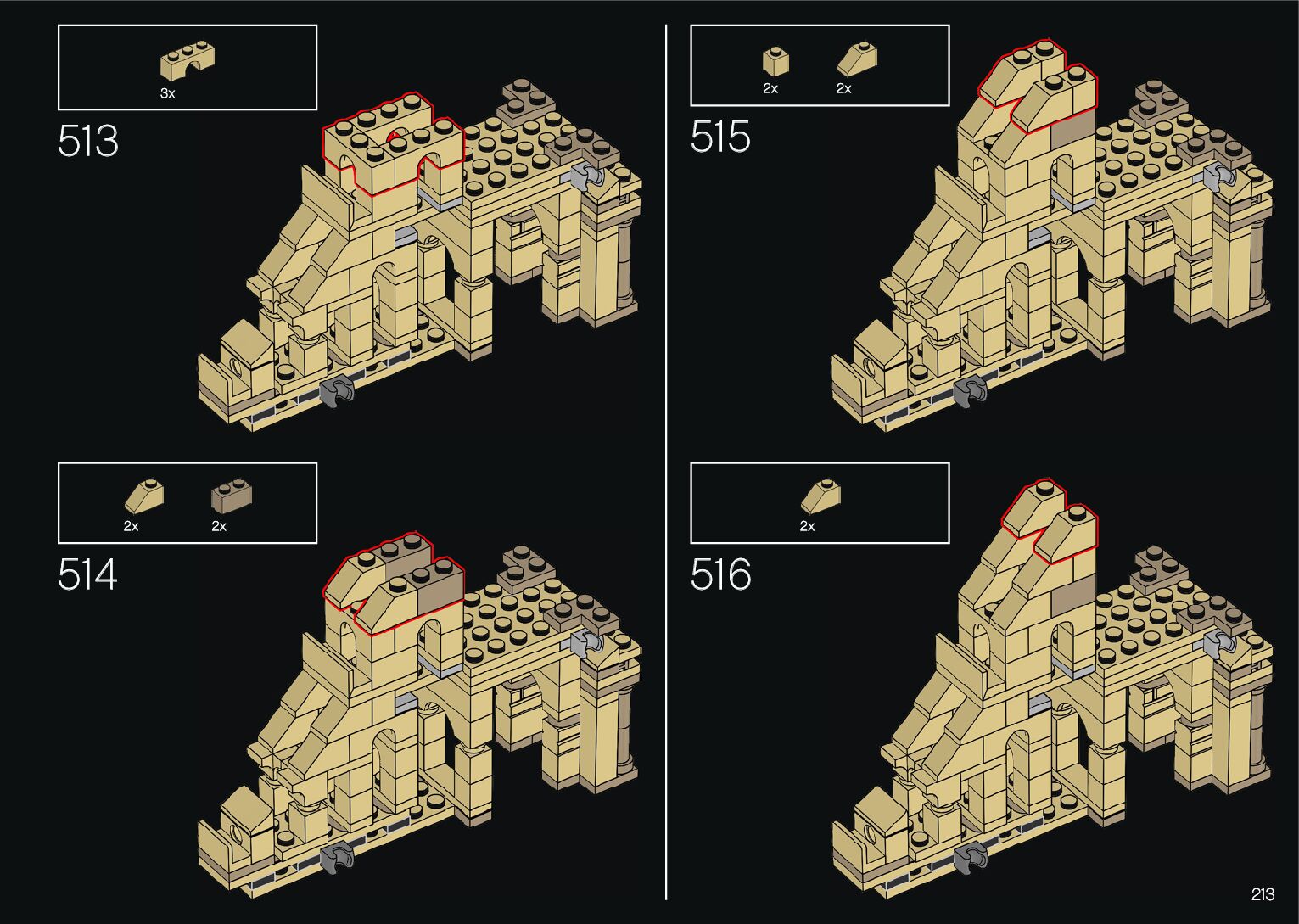 3x

513

2x 2x

514

2x 2x

515

2x

516

213