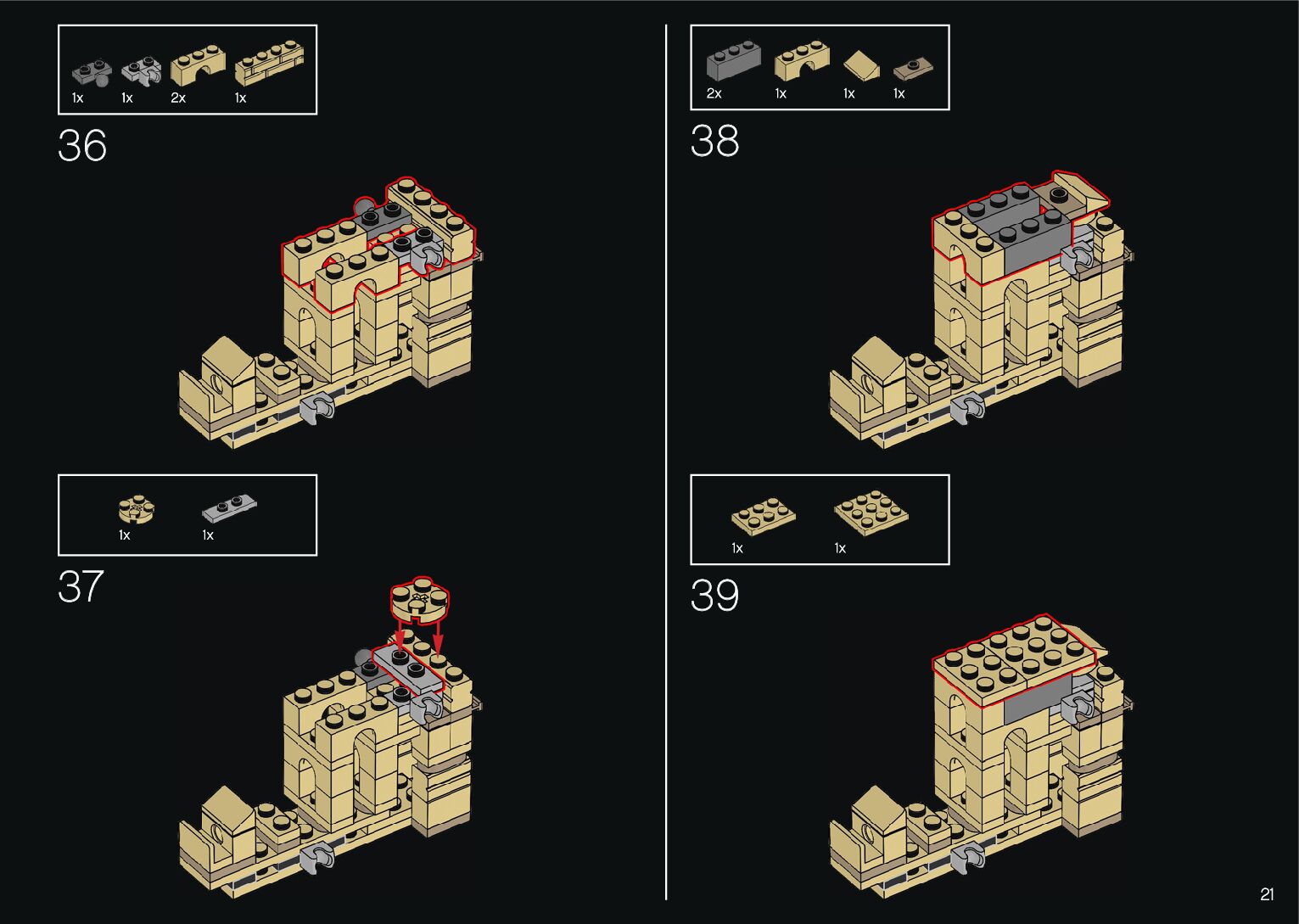 1x 1x 2x 1x

36

1x 1x

37

2x 1x 1x 1x

38

1x 1x

39

21