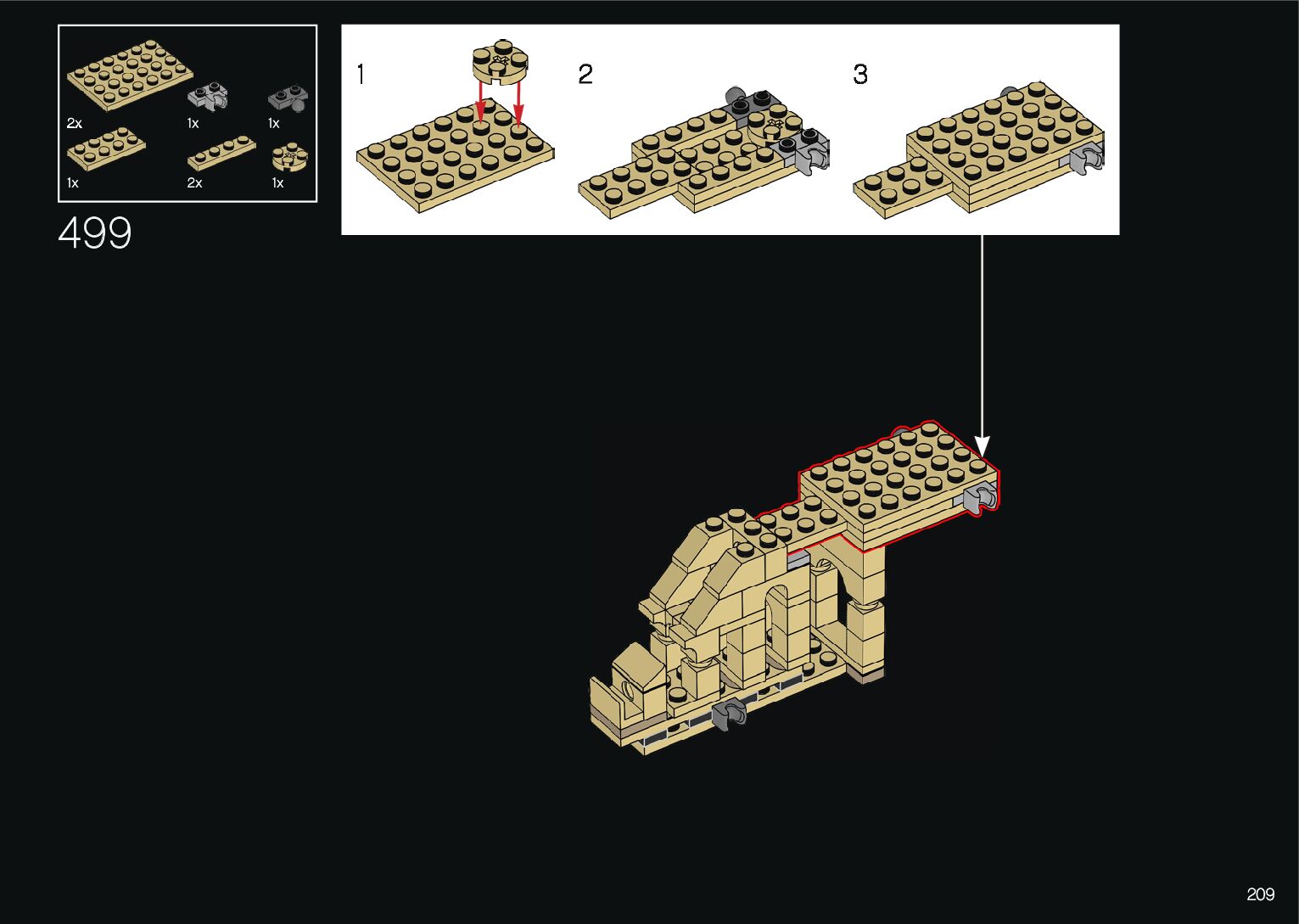 2x
1x
1x
1x
2x
1x

499

1
2
3

209