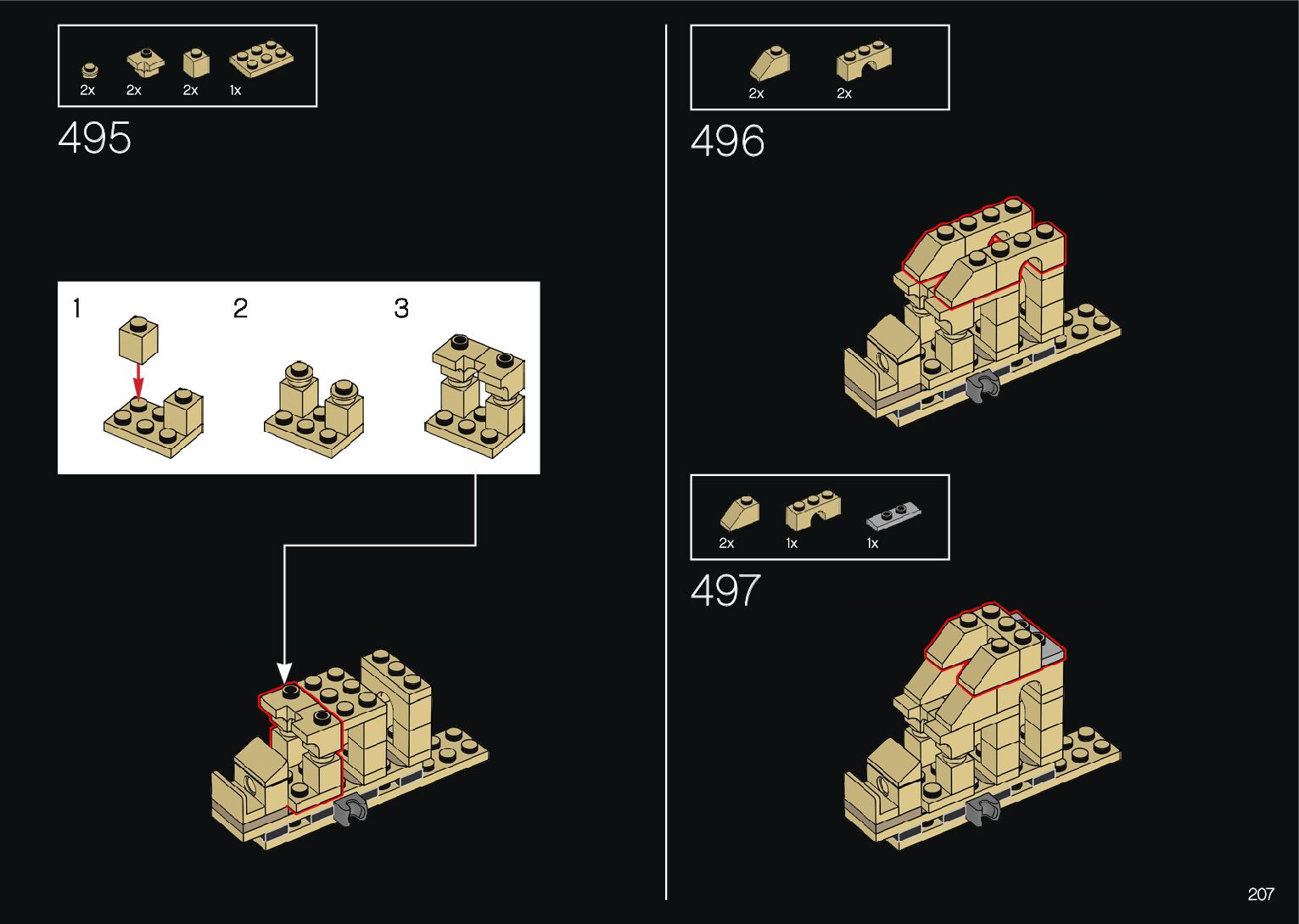 2x 2x 2x 1x

495

1 2 3

2x 2x

496

2x 1x 1x

497

207