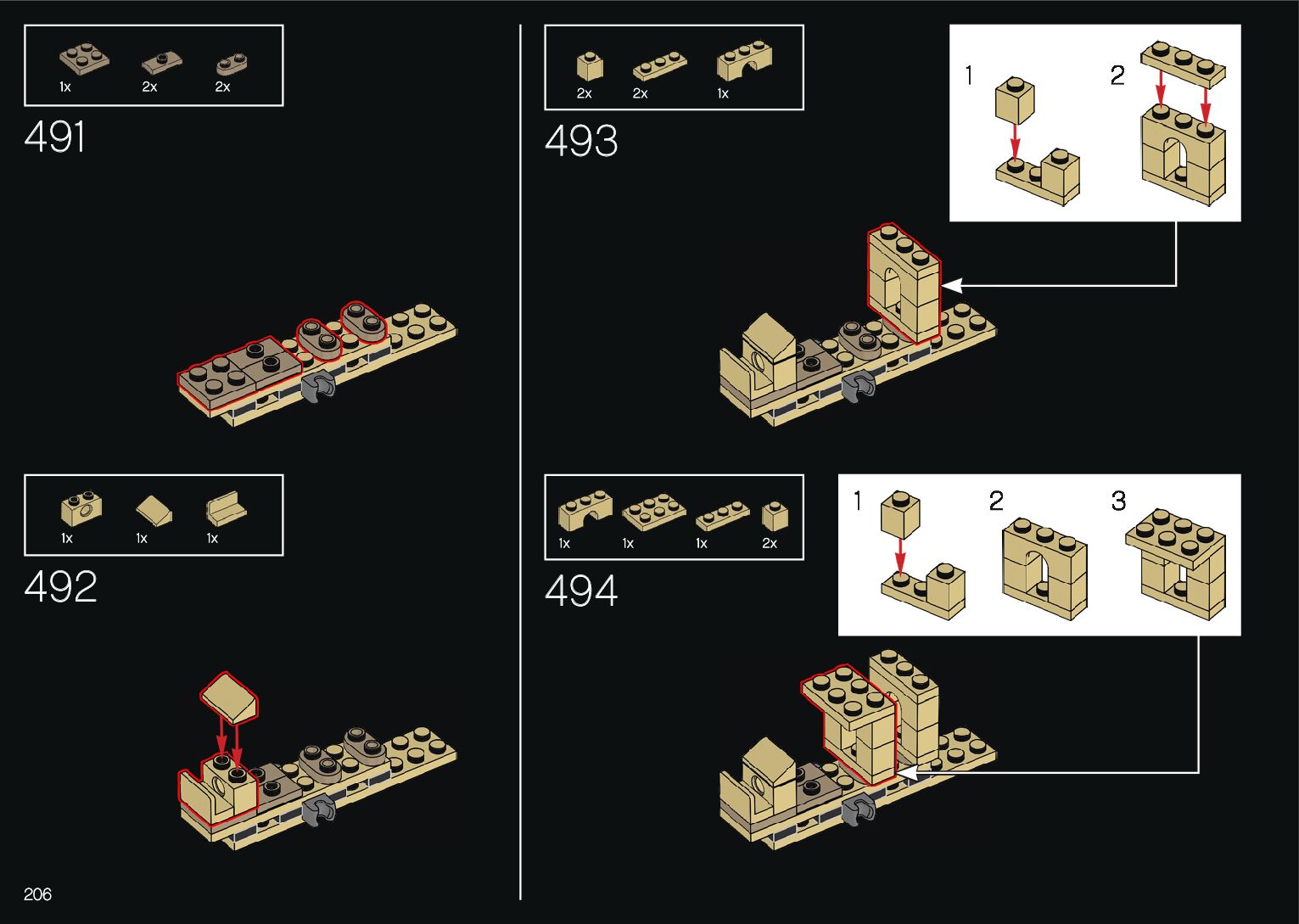 1x 2x 2x

491

1x 1x 1x

492

206

2x 2x 1x

493

1

2

1x 1x 1x 2x

494

1

2

3