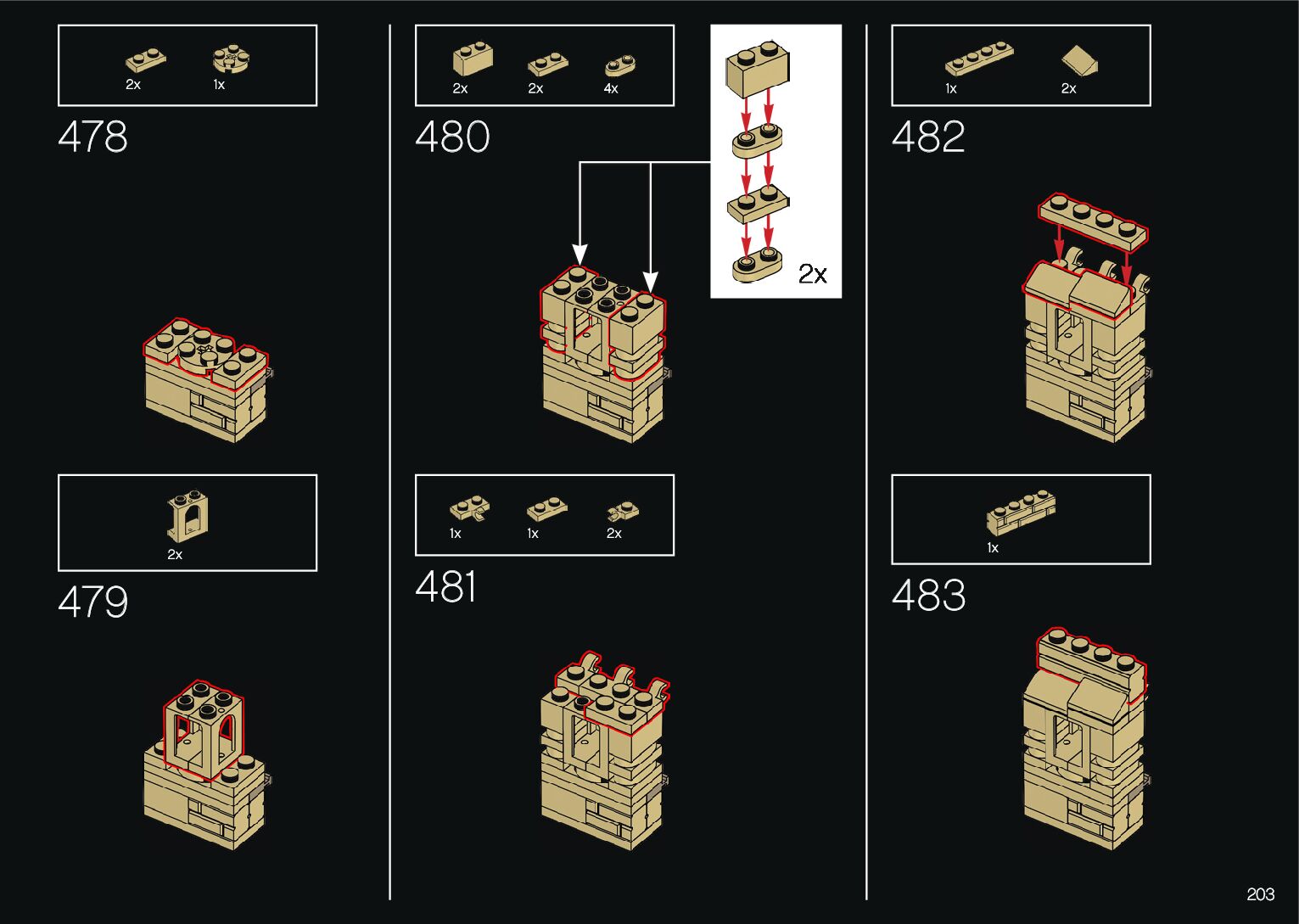 2x 1x

478

2x

479

2x 2x 4x

480

2x

1x 1x 2x

481

1x 2x

482

1x

483

203