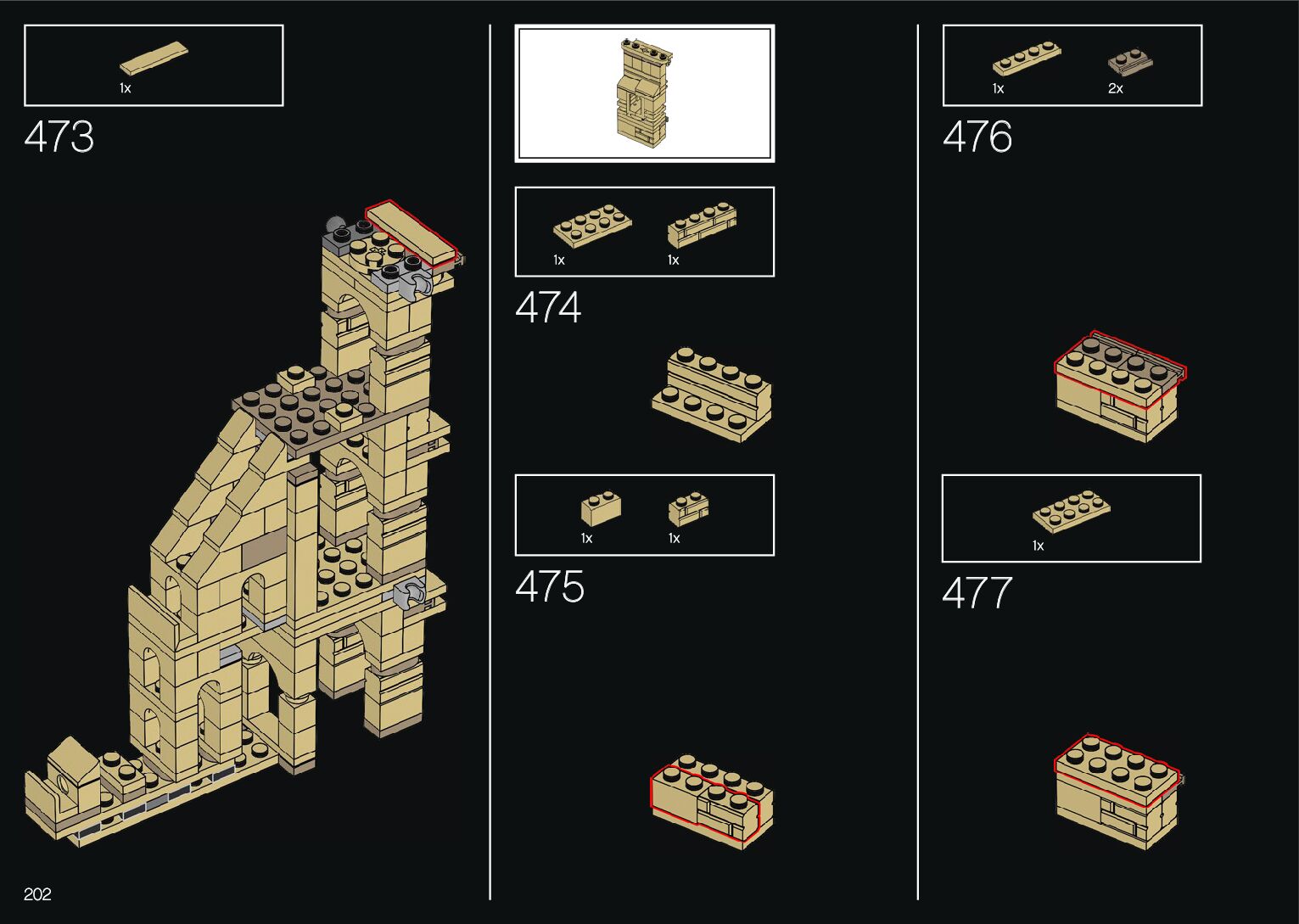 1x

473

202

1x

1x

474

1x

1x

475

1x

2x

476

1x

477