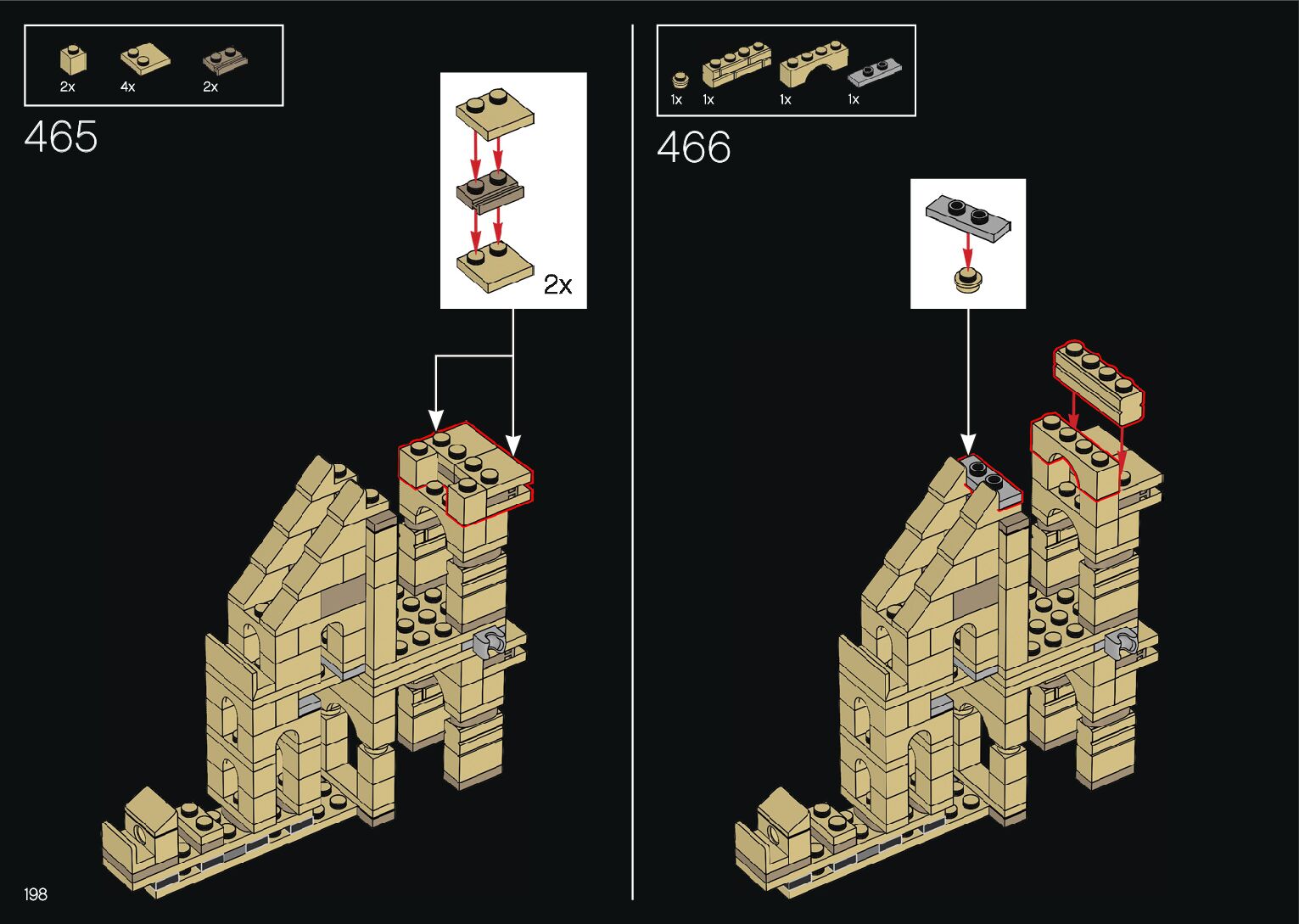 2x 4x 2x

465

2x

1x 1x 1x 1x

466

198