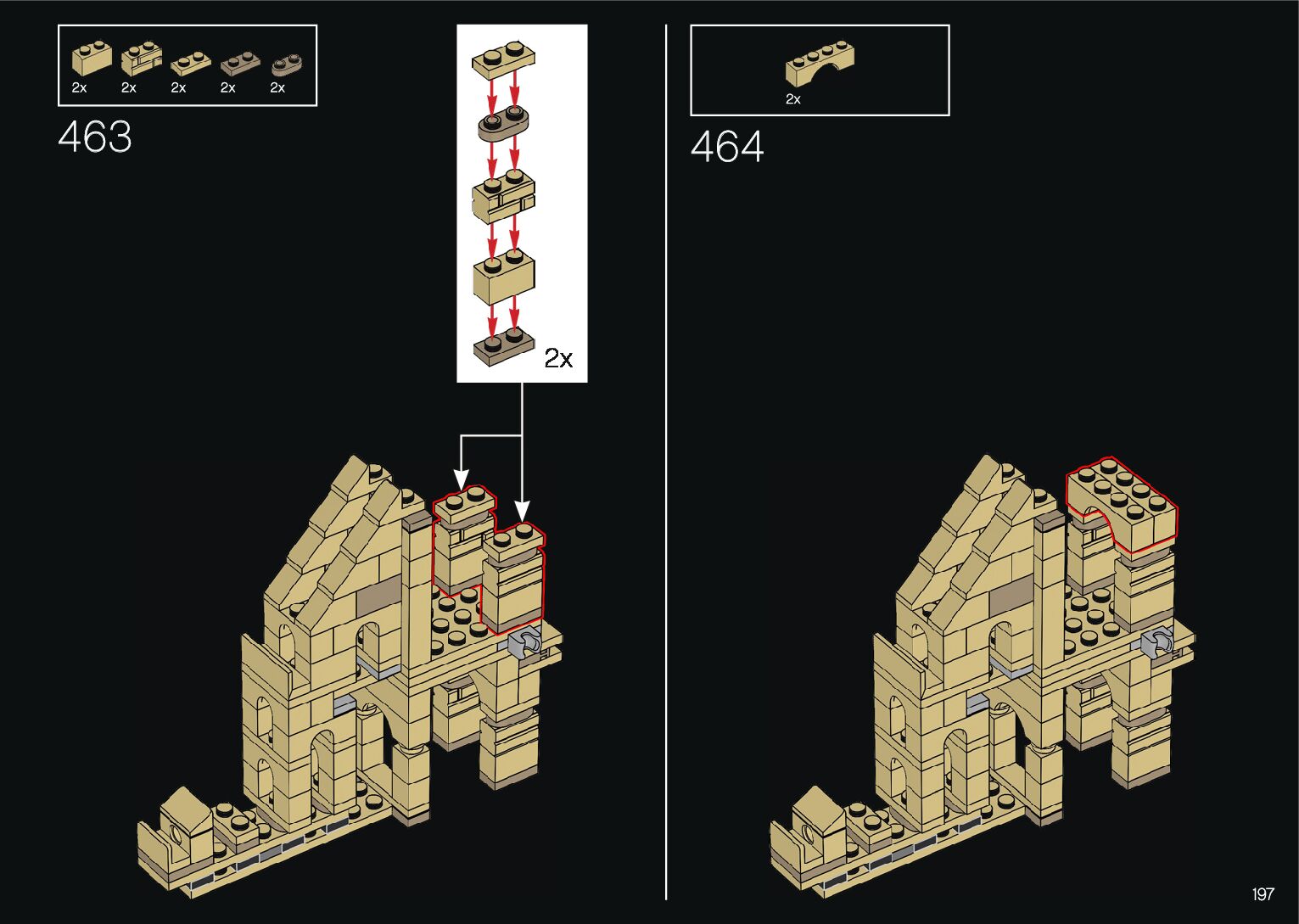 2x 2x 2x 2x 2x

463

2x

2x

464

197