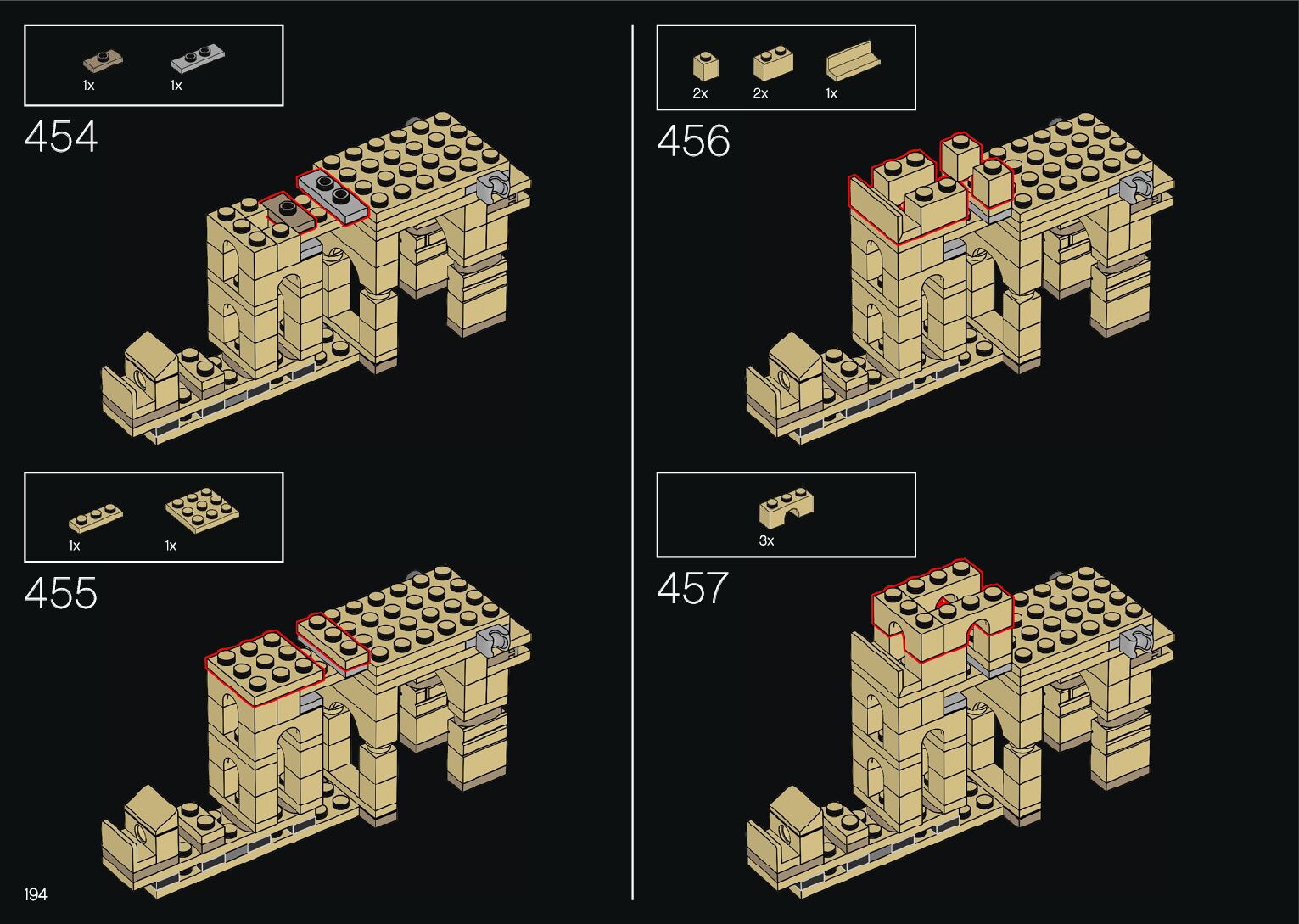 1x 1x

454

1x 1x

455

194

2x 2x 1x

456

3x

457