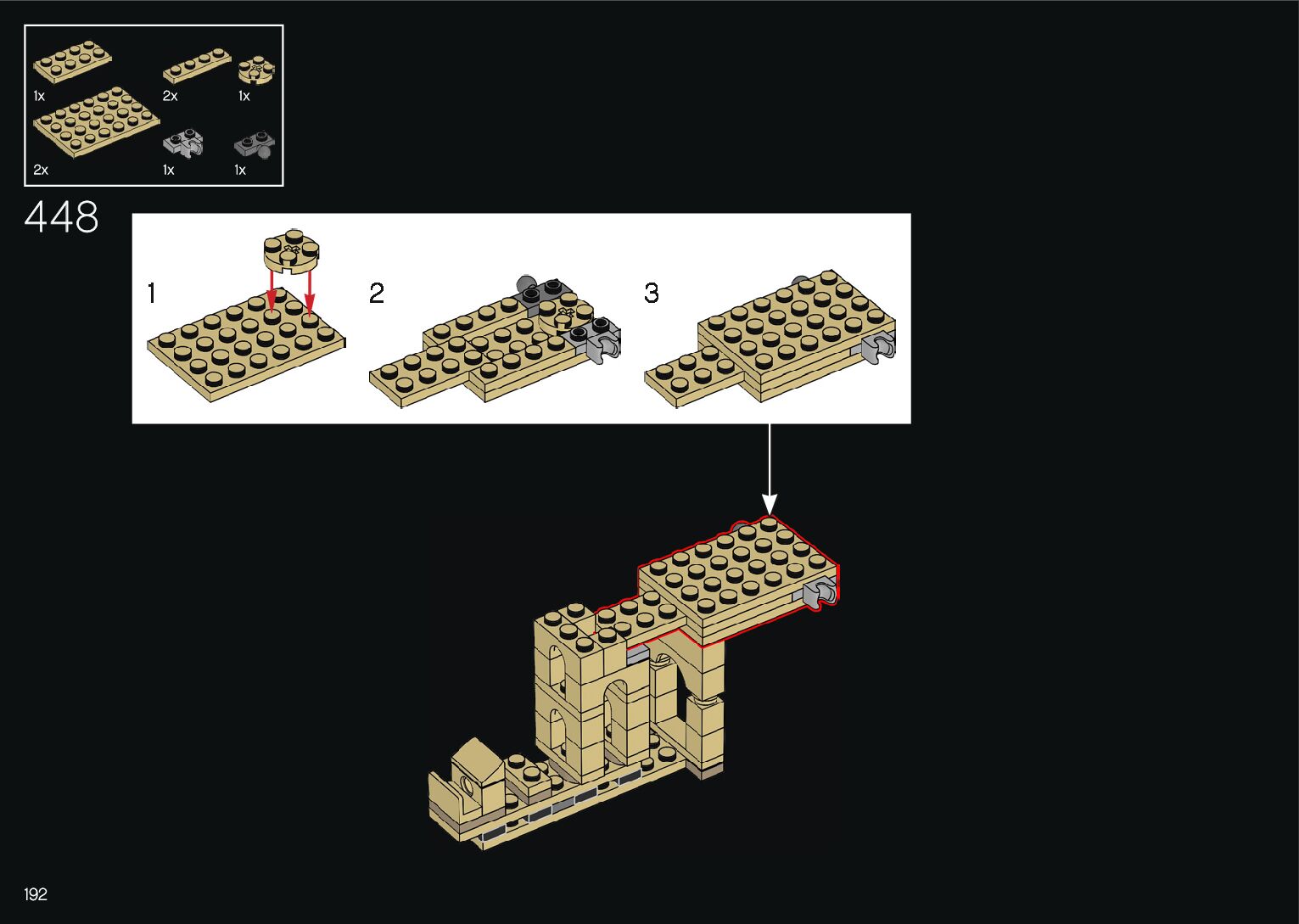 1x
2x
1x
2x
1x
1x

448

1
2
3

192