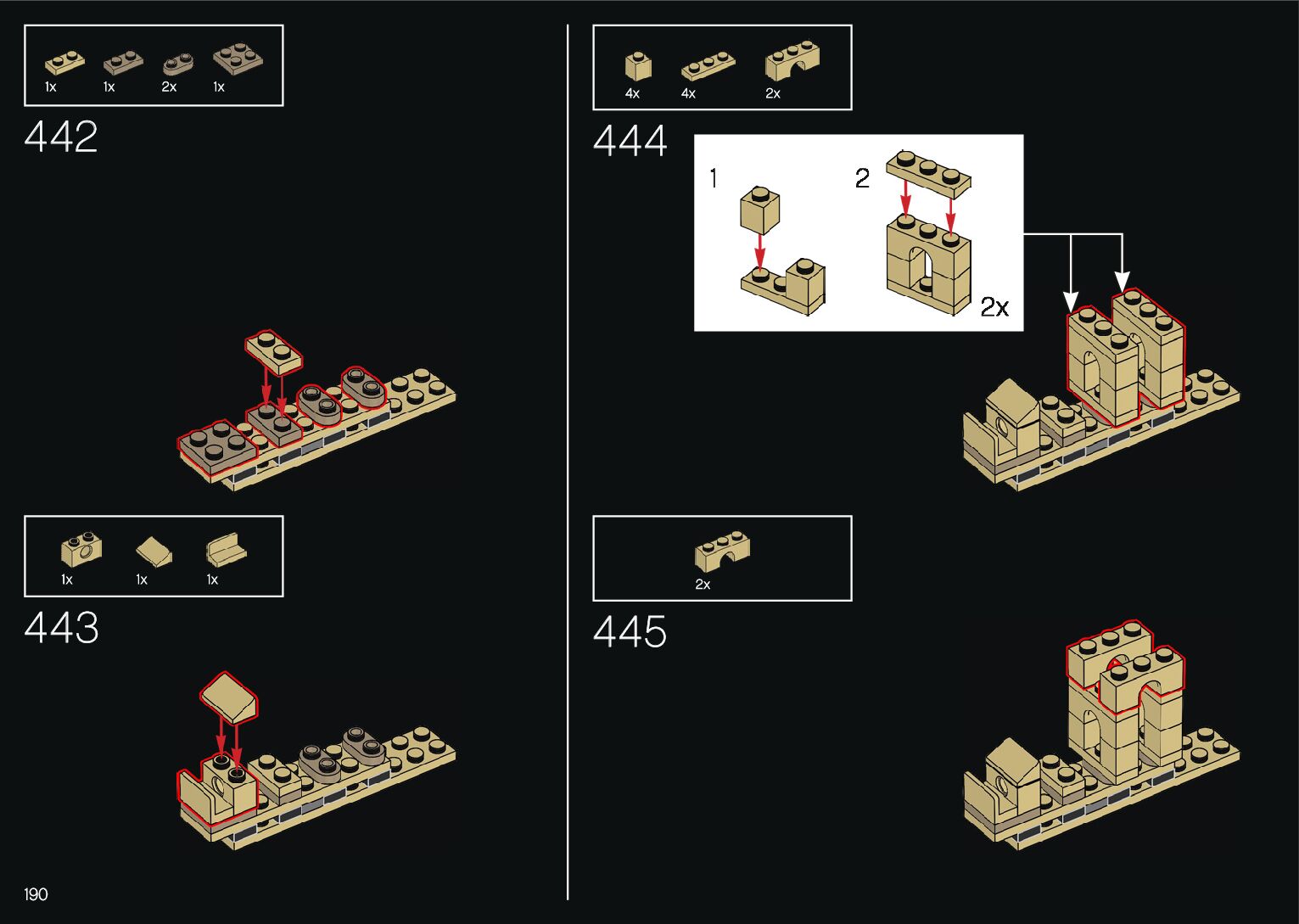 1x 1x 2x 1x

442

1x 1x 1x

443

190

4x 4x 2x

444

1

2

2x

2x

445