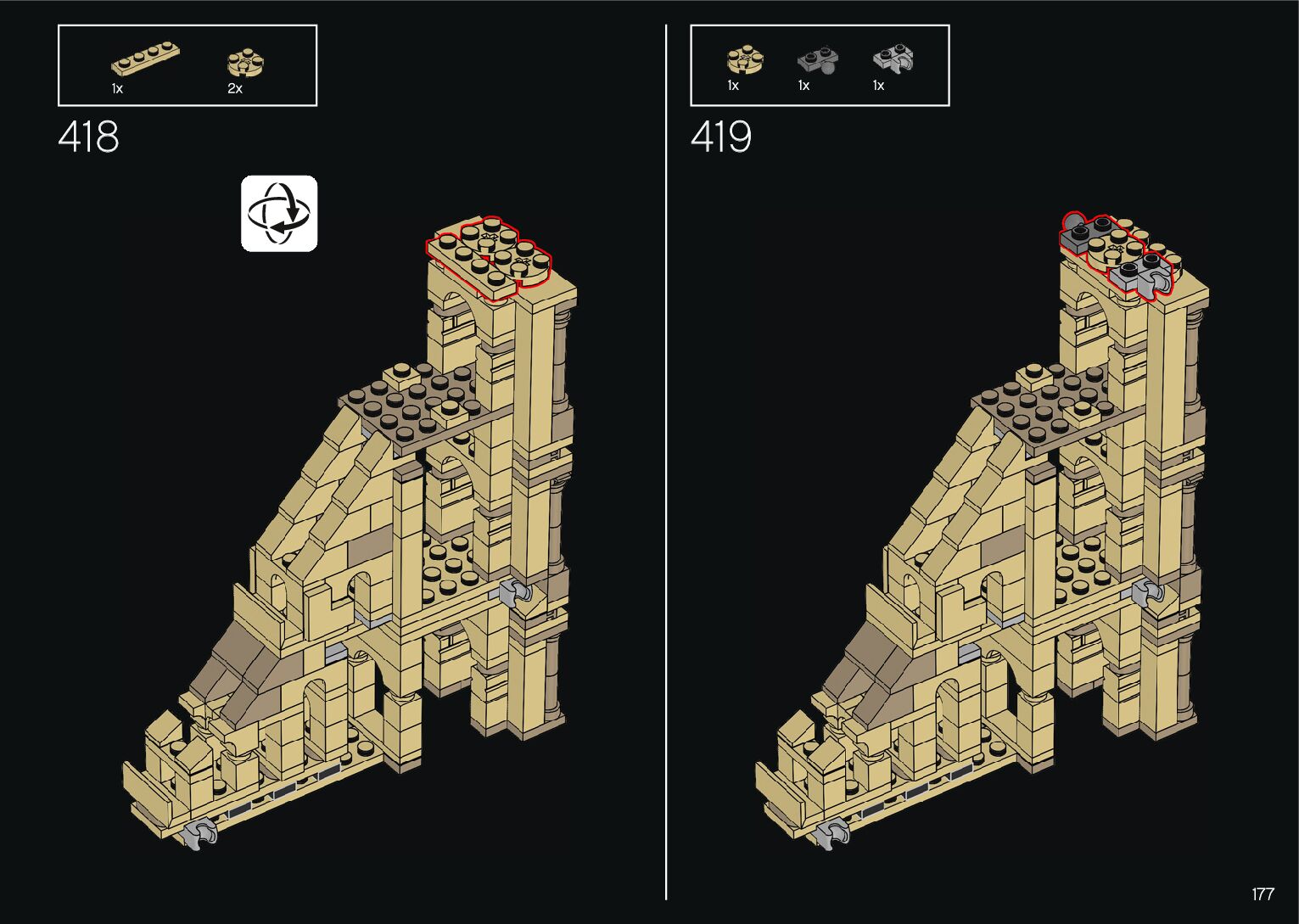 1x 2x

418

1x 1x 1x

419

177