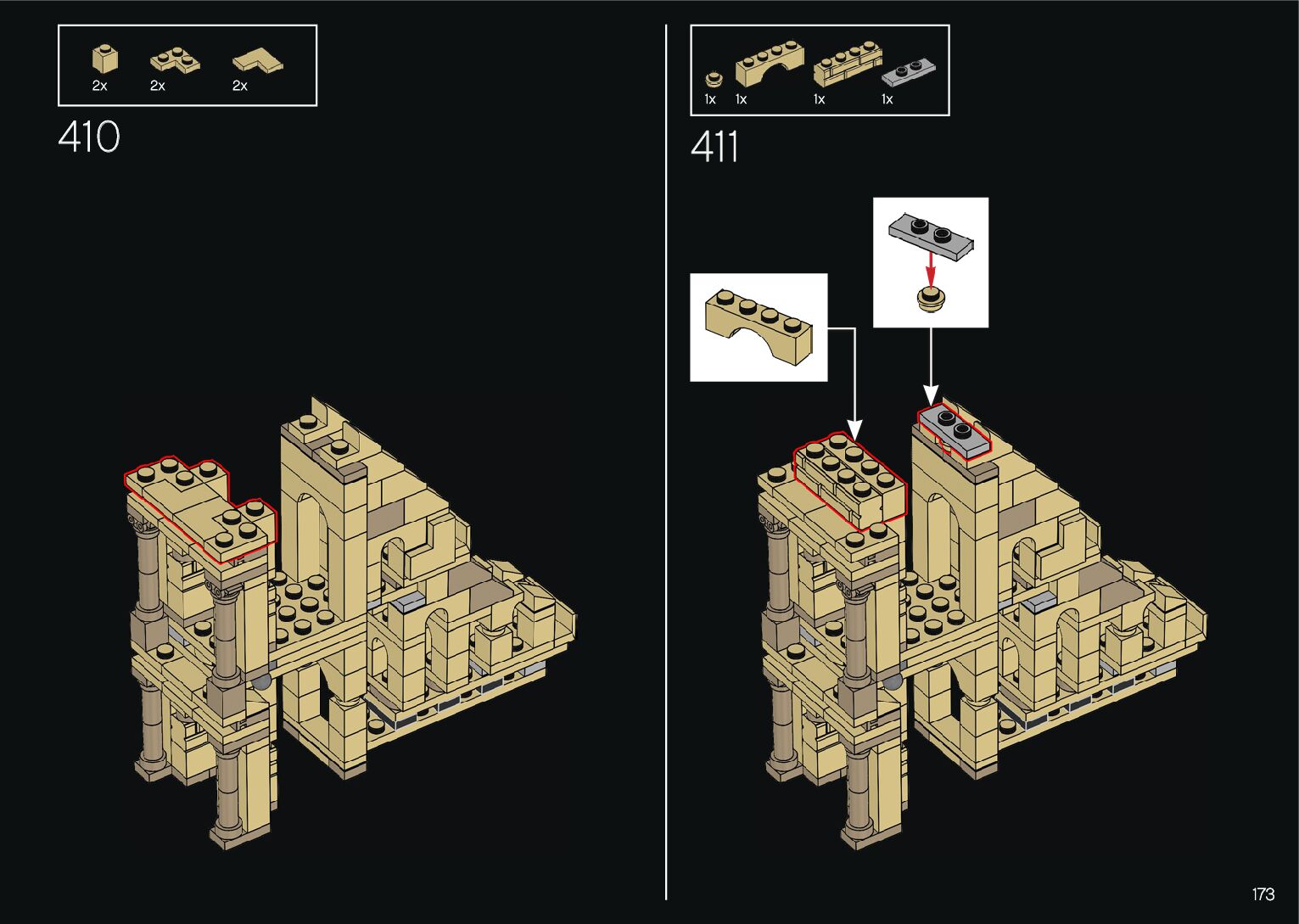 2x 2x 2x

410

1x 1x 1x 1x

411

173